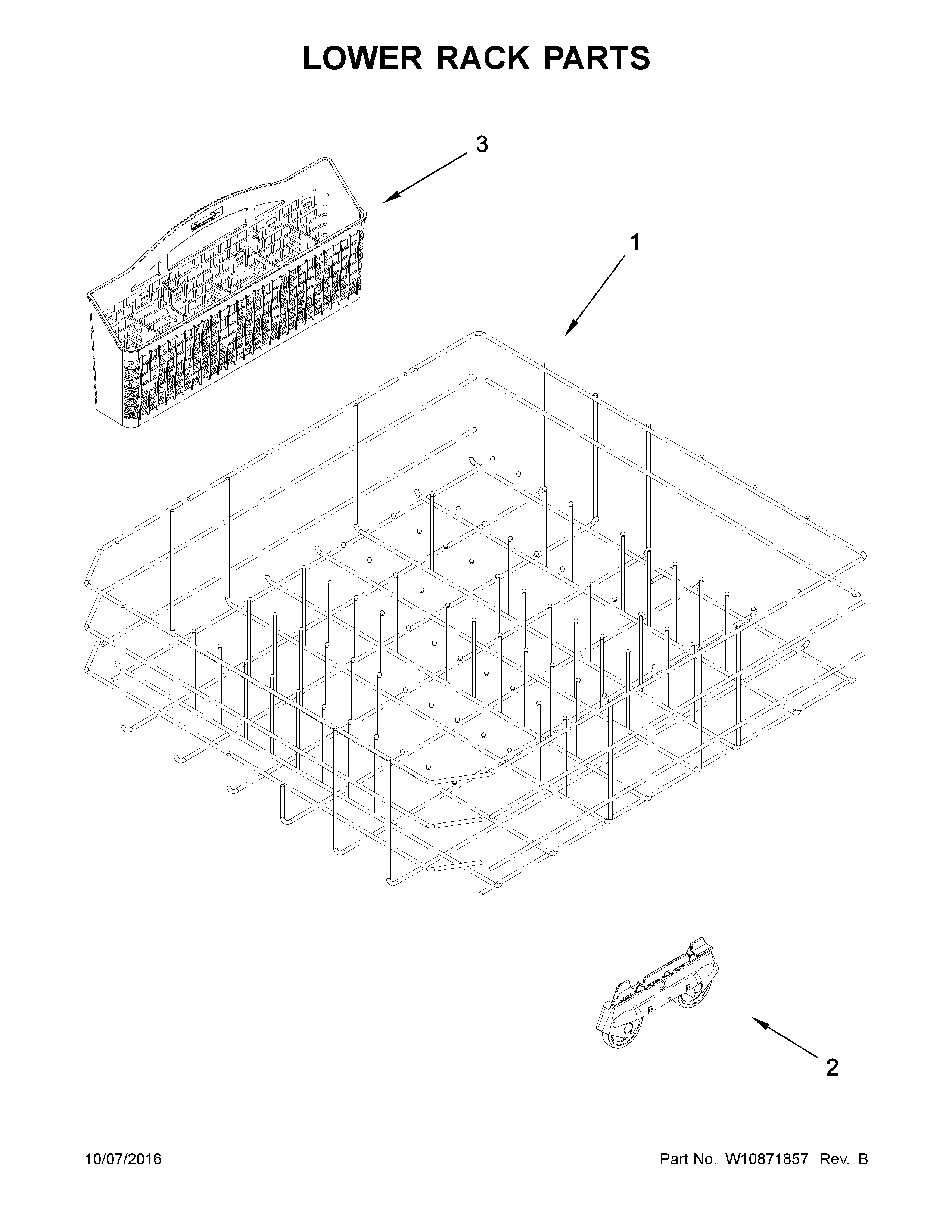 LOWER RACK PARTS

3

1

2

10/07/2016

Part No. W10871857 Rev. B