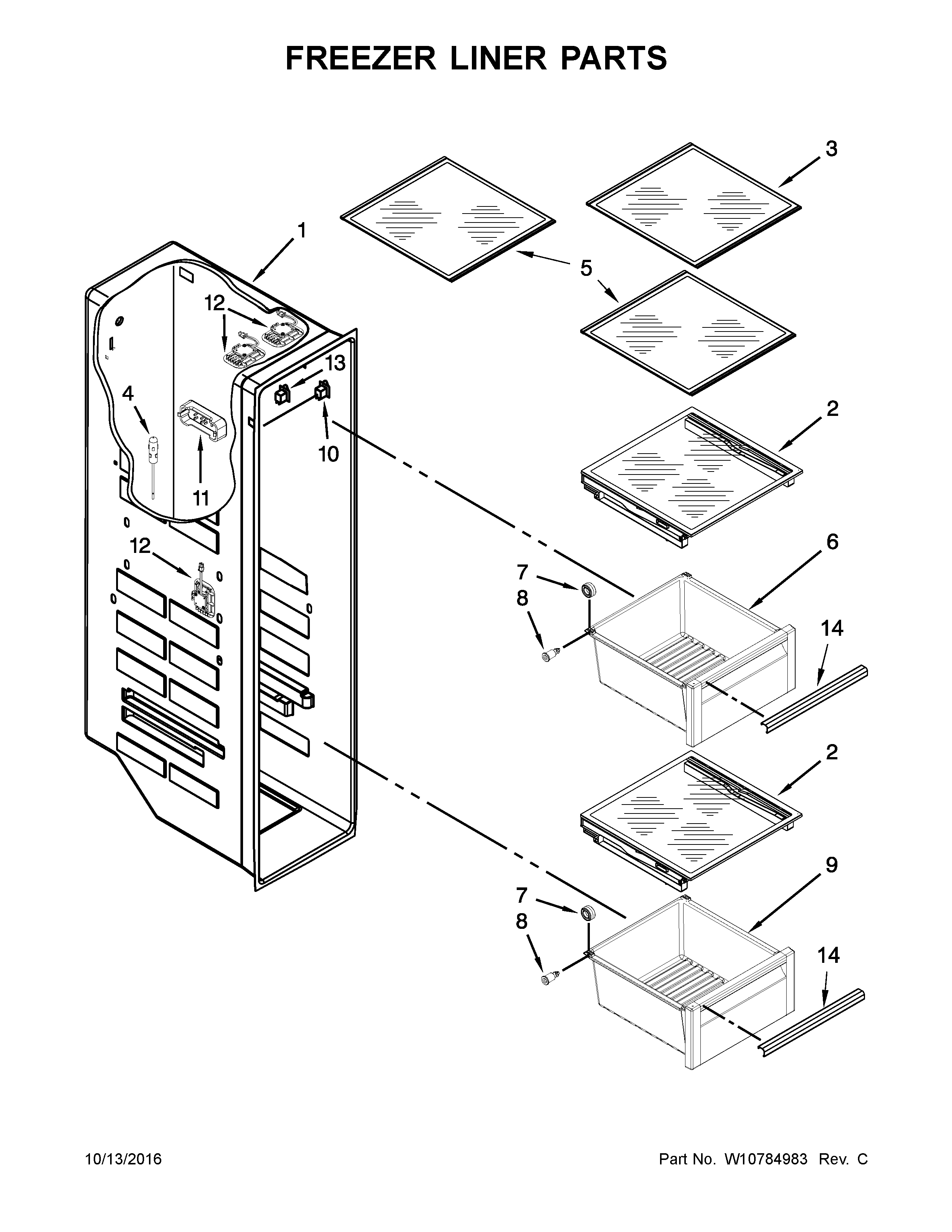 FREEZER LINER PARTS

3

1

5

12

13

4

10

11

2

12

6

7

8

14

2

9

7

8

14

10/13/2016

Part No. W10784983 Rev. C