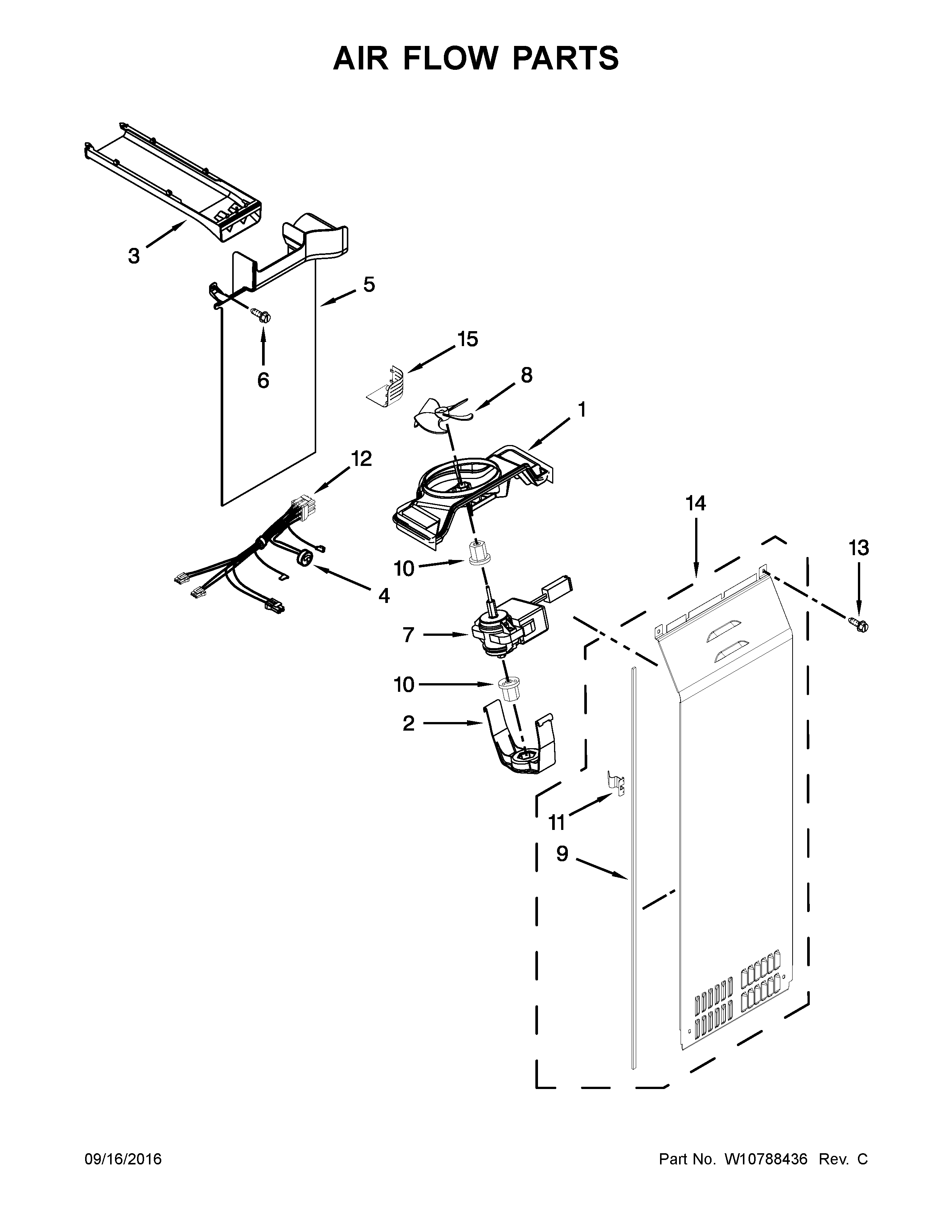 AIR FLOW PARTS

3
5
6
15
8
1
12
14
13
10
4
7
10
2
11
9

09/16/2016

Part No. W10788436 Rev. C