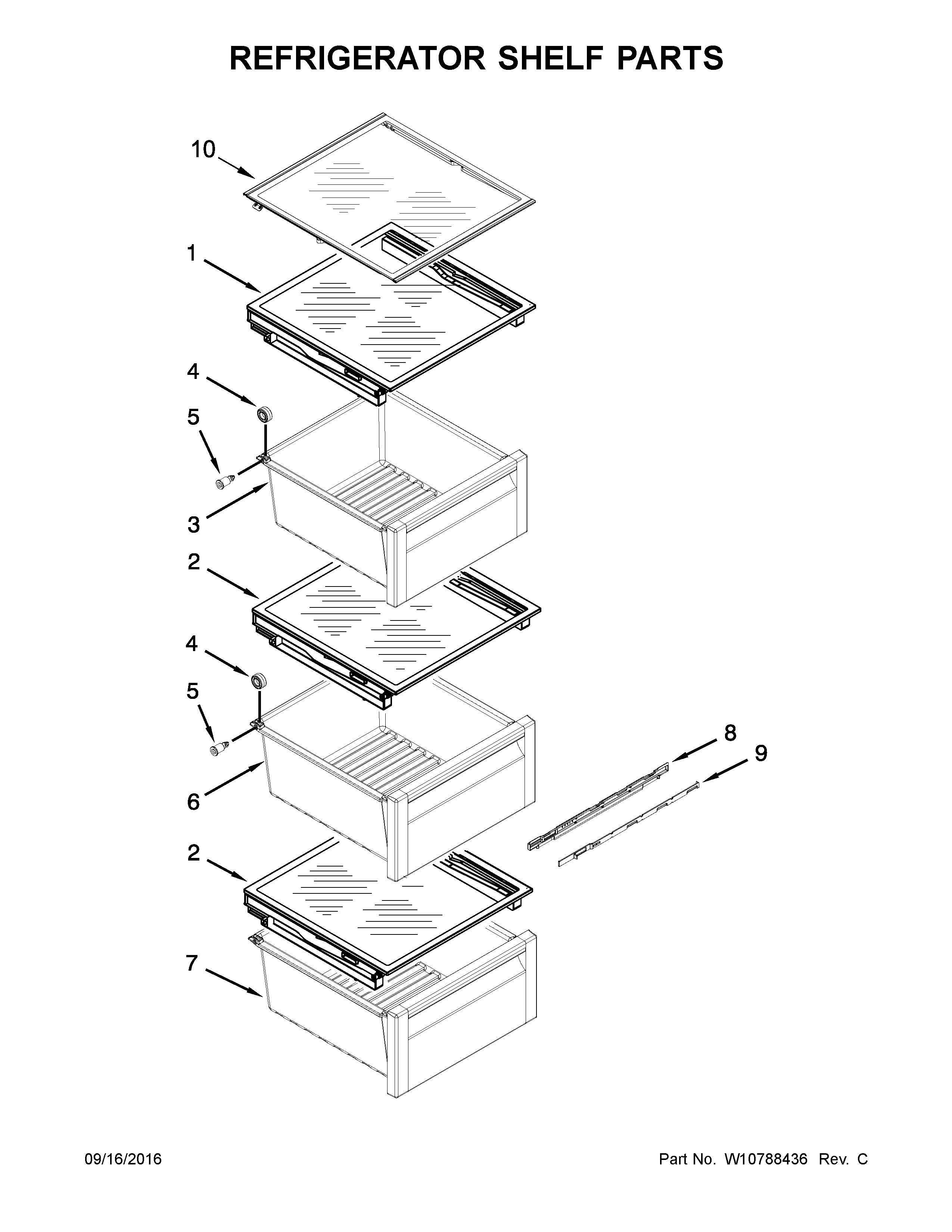 REFRIGERATOR SHELF PARTS

10

1

4

5

3

2

4

5

6

8

9

2

7

09/16/2016

Part No. W10788436 Rev. C