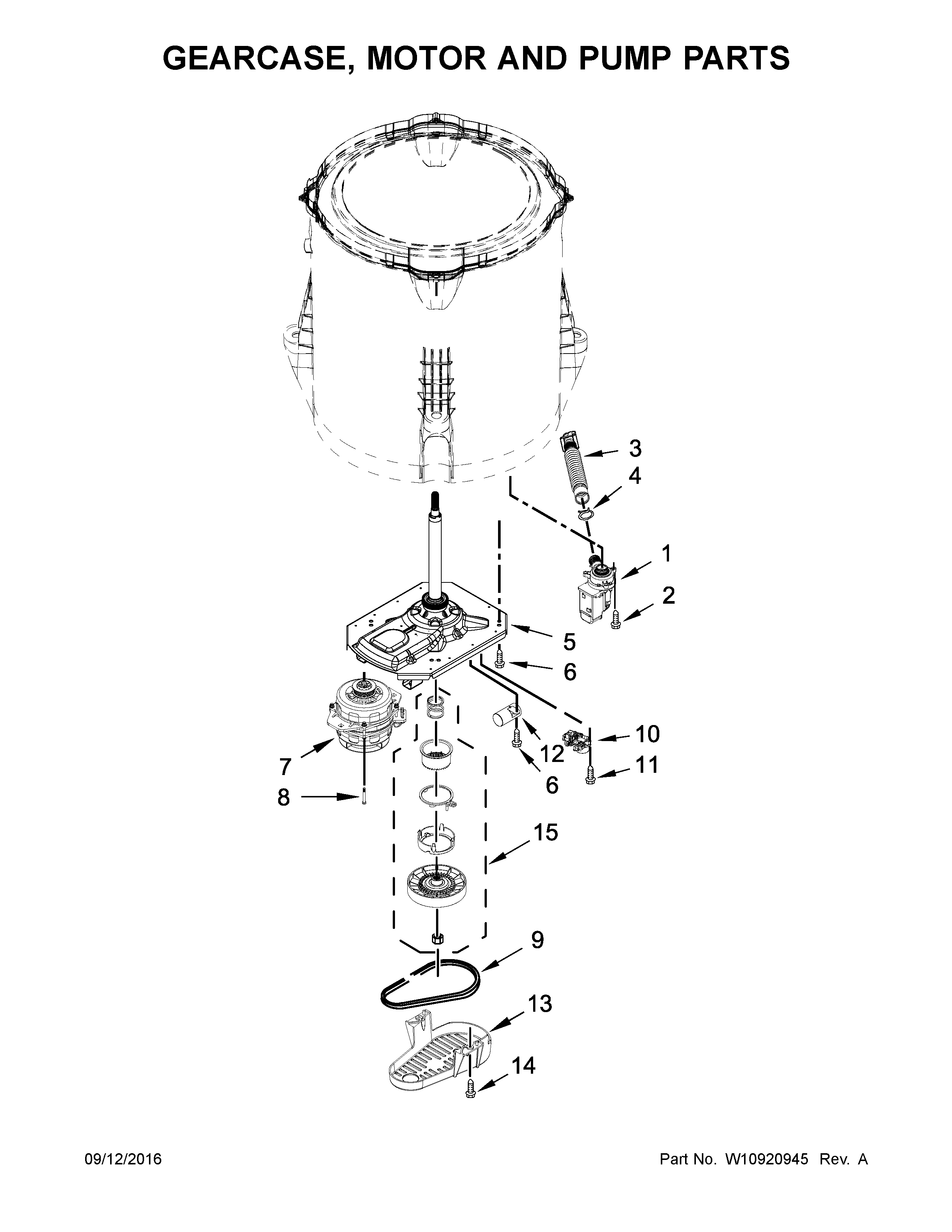 GEARCASE, MOTOR AND PUMP PARTS

3
4
1
2
5
6
10
12
11
6
7
8
15
9
13
14

09/12/2016

Part No. W10920945 Rev. A