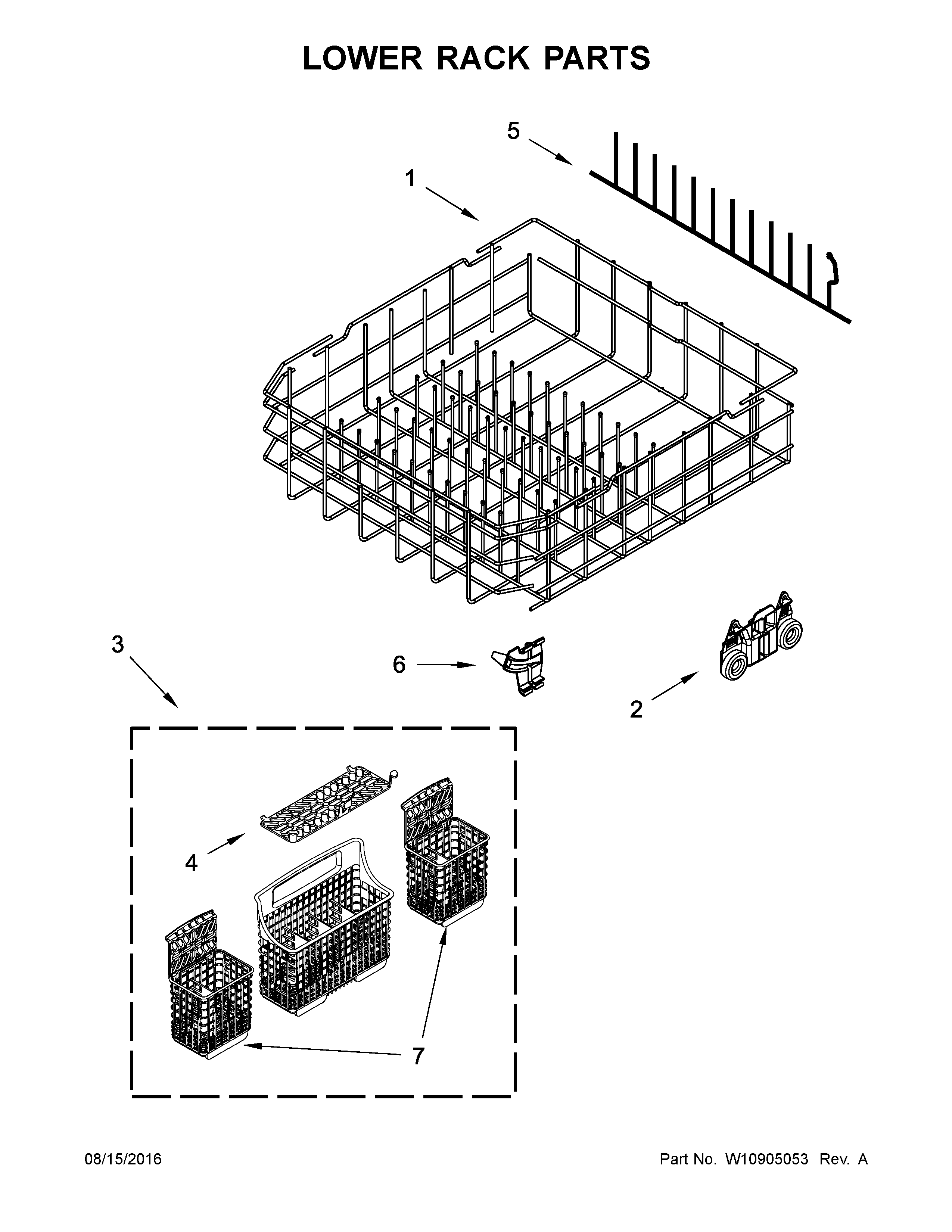 LOWER RACK PARTS

5

1

3

6

2

4

7

08/15/2016

Part No. W10905053 Rev. A