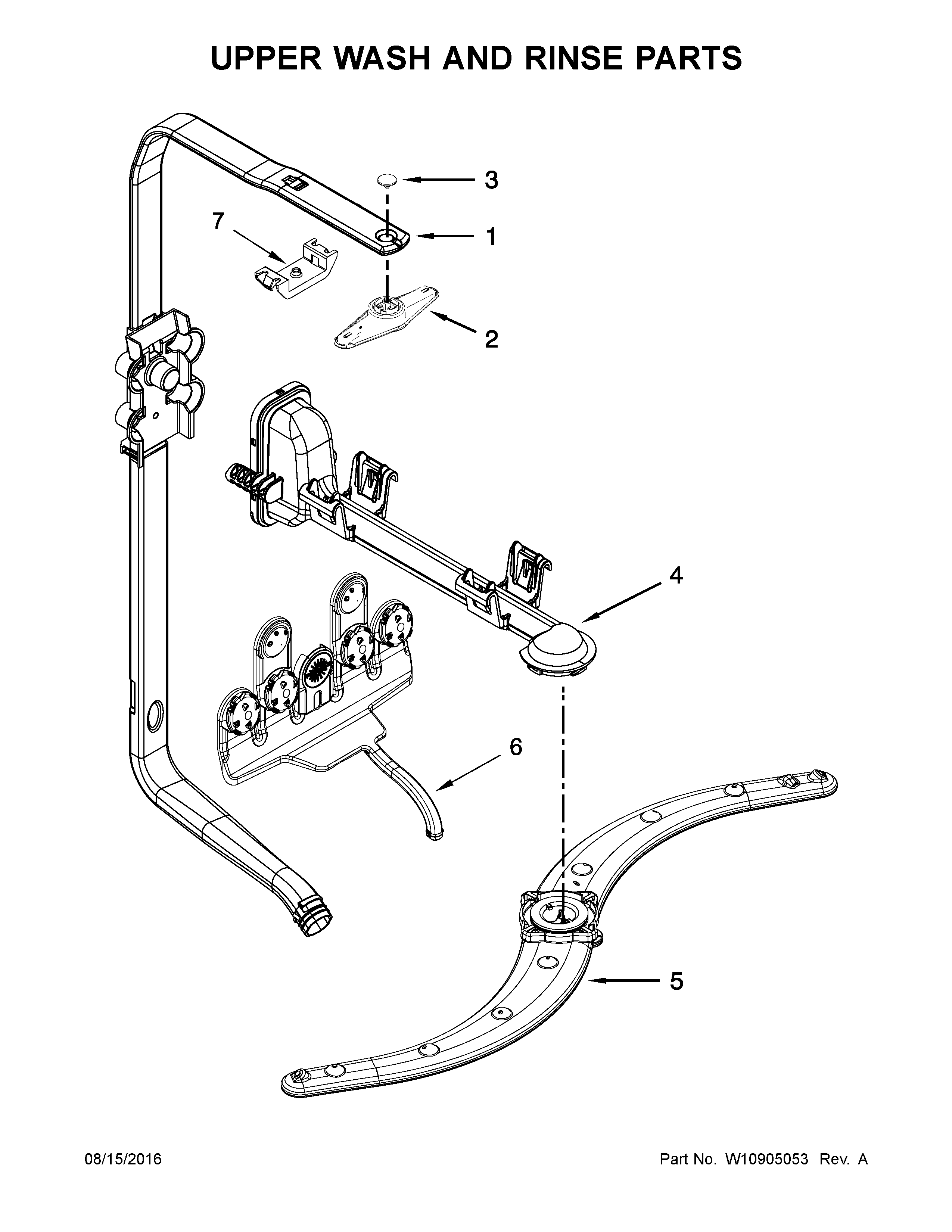 UPPER WASH AND RINSE PARTS

3

7

1

2

4

6

5

08/15/2016

Part No. W10905053 Rev. A