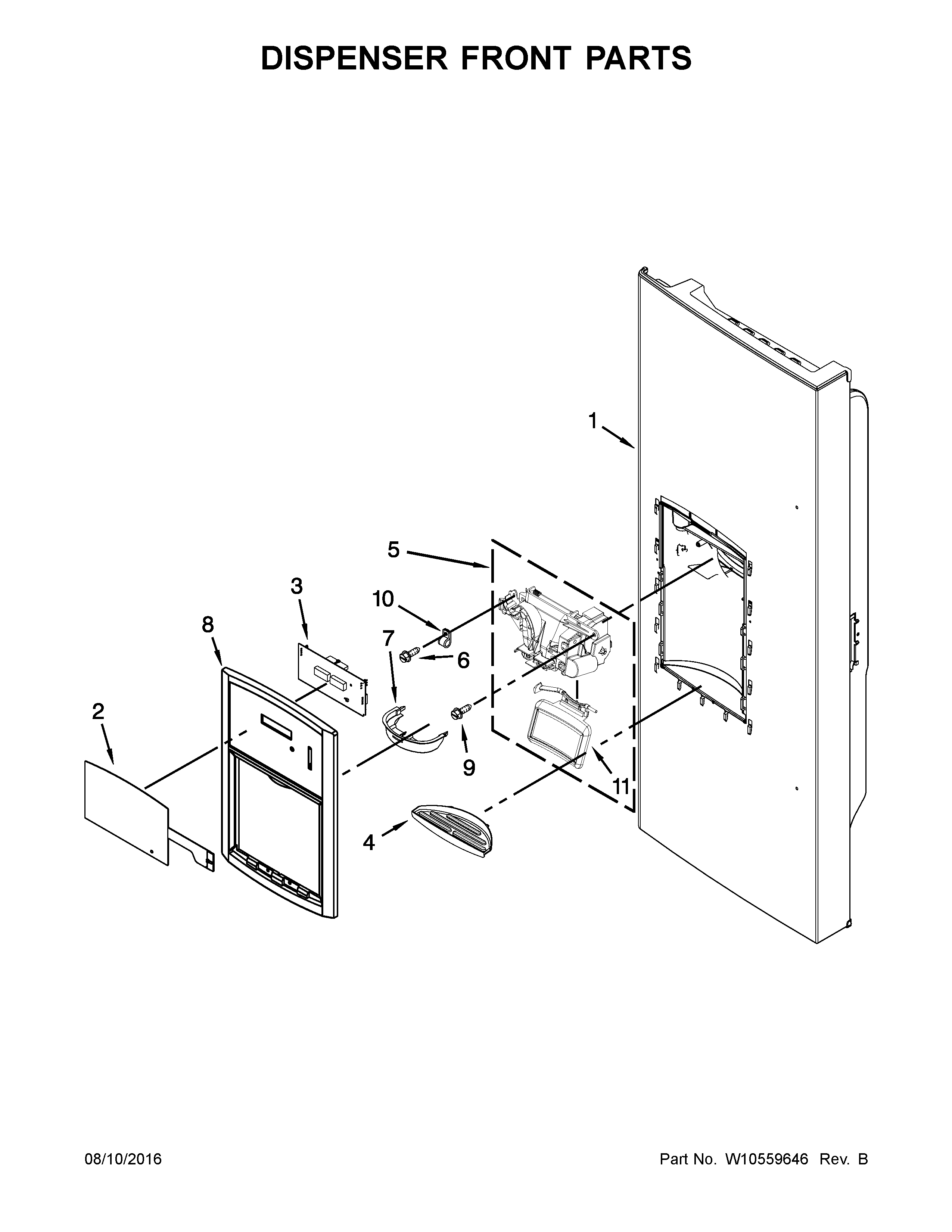 DISPENSER FRONT PARTS

1

5

3

10

8

7

6

2

9

11

4

08/10/2016

Part No. W10559646 Rev. B