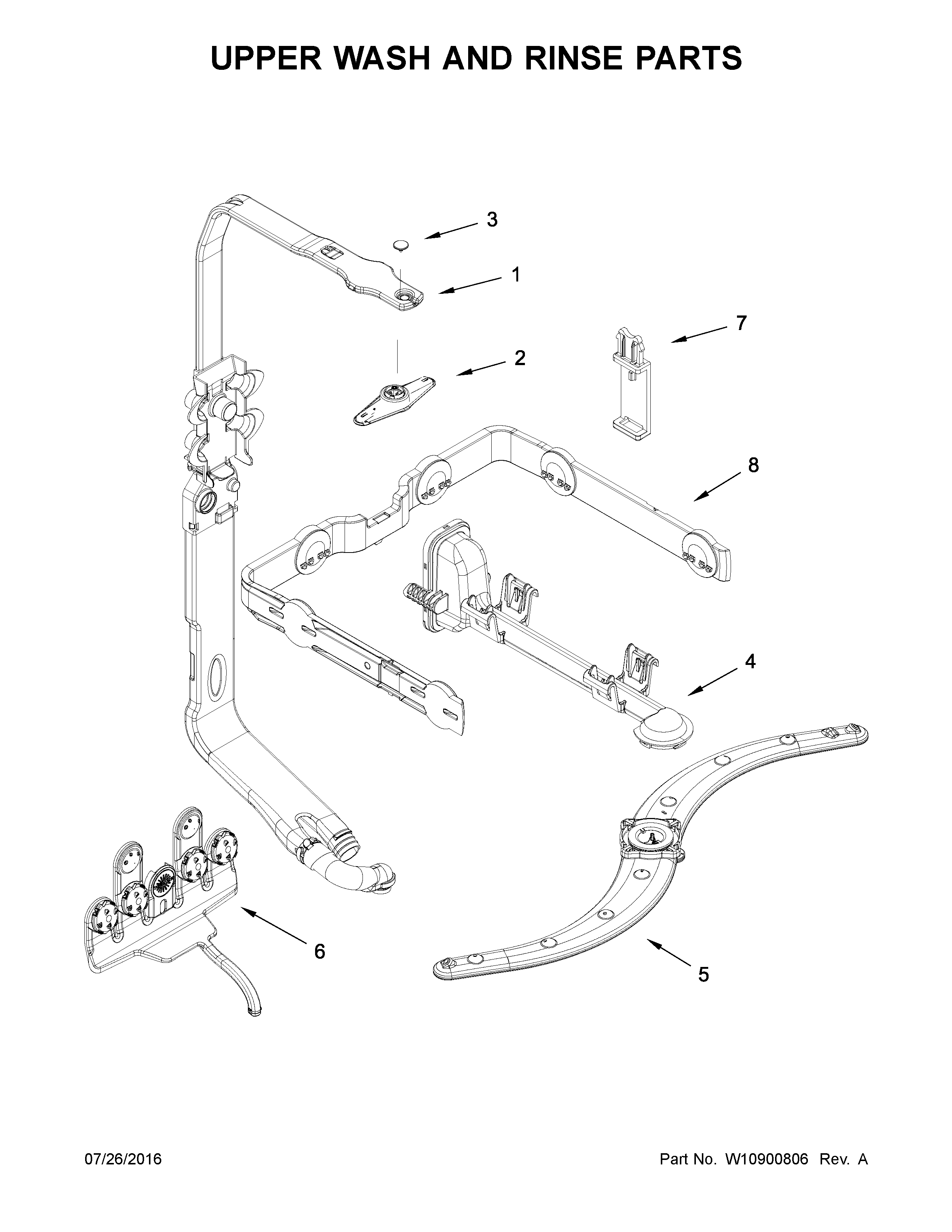 UPPER WASH AND RINSE PARTS

3

1

7

2

8

4

6

5

07/26/2016

Part No. W10900806 Rev. A