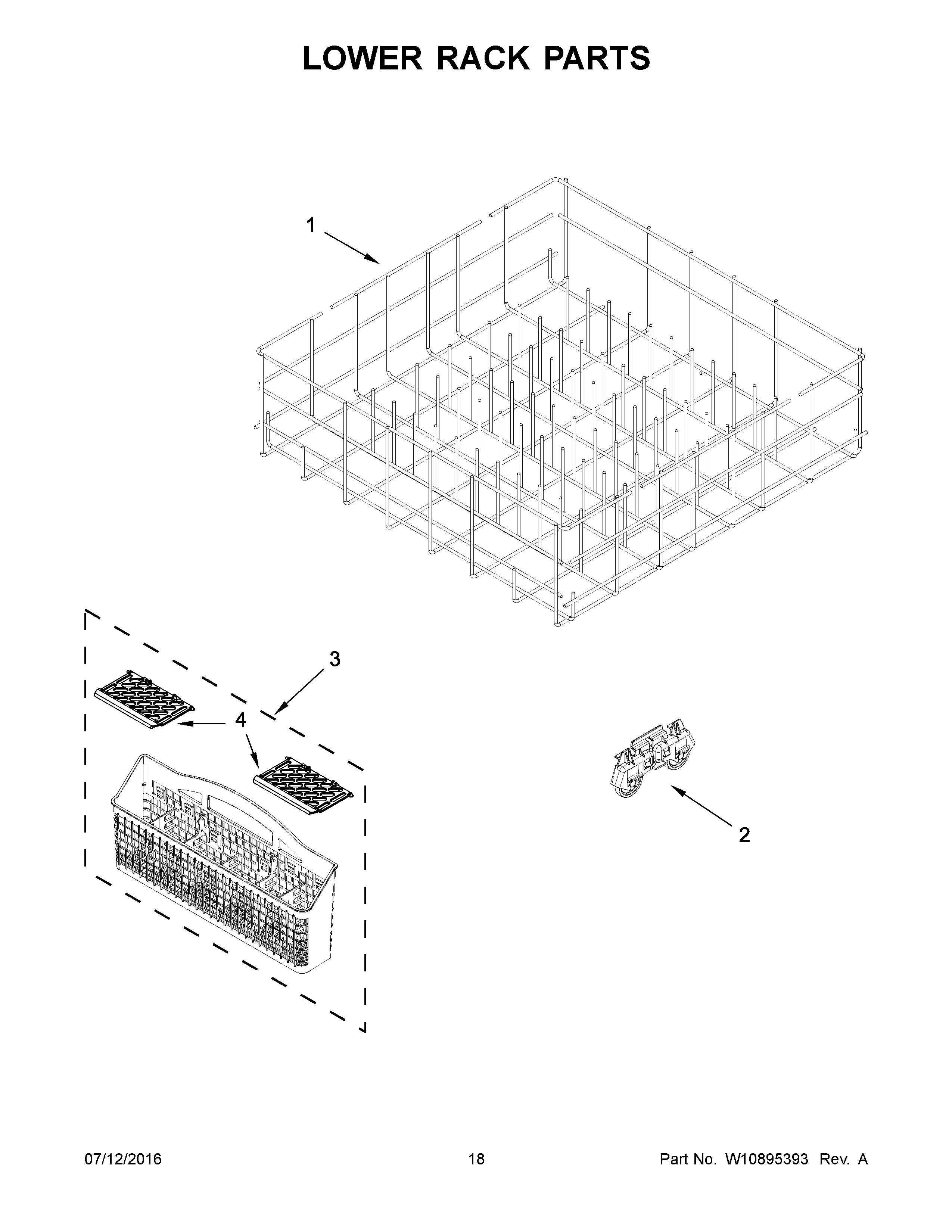 LOWER RACK PARTS

1

3

4

2

07/12/2016

18

Part No. W10895393 Rev. A