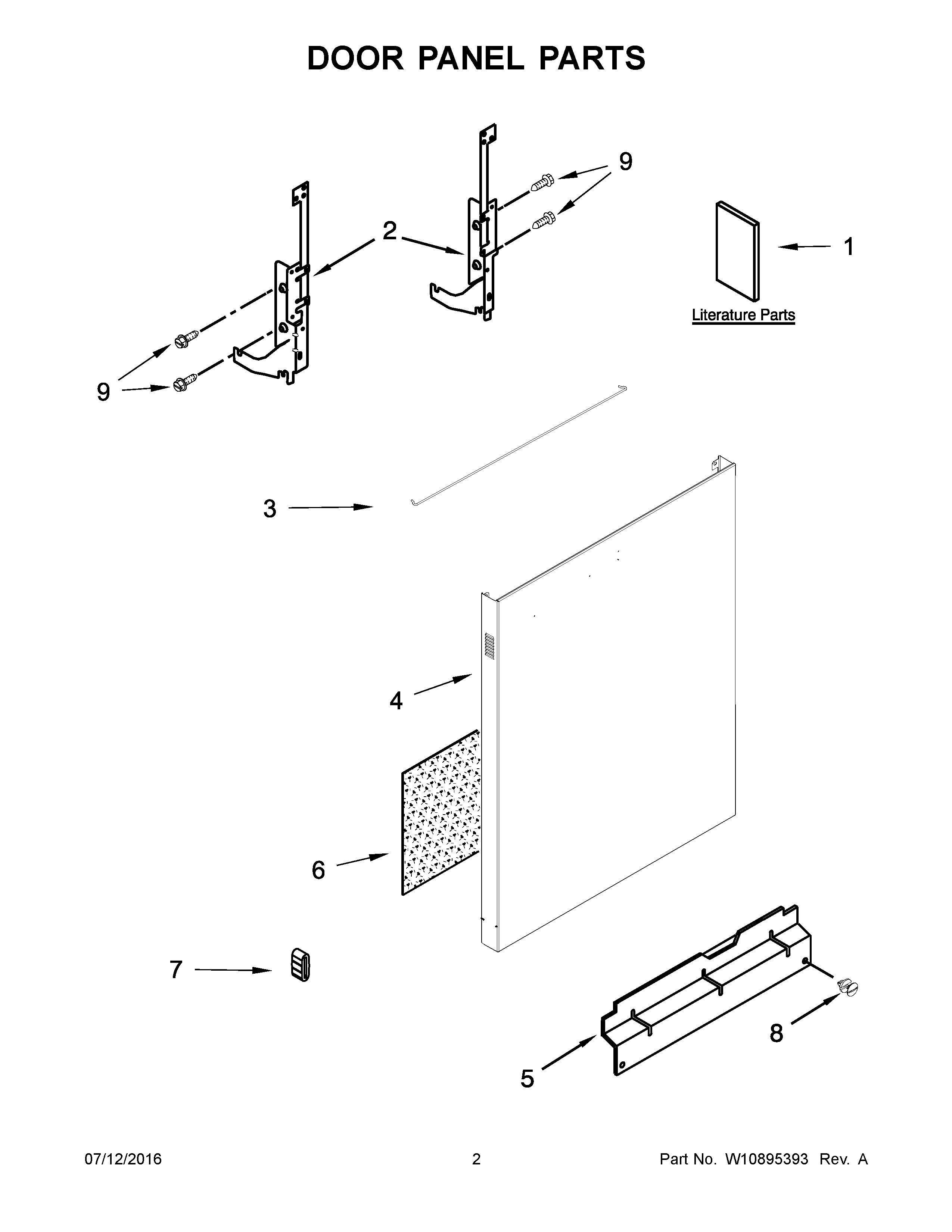 DOOR PANEL PARTS

9

2

1

Literature Parts

9

3

4

6

7

8

5

07/12/2016

2

Part No. W10895393 Rev. A