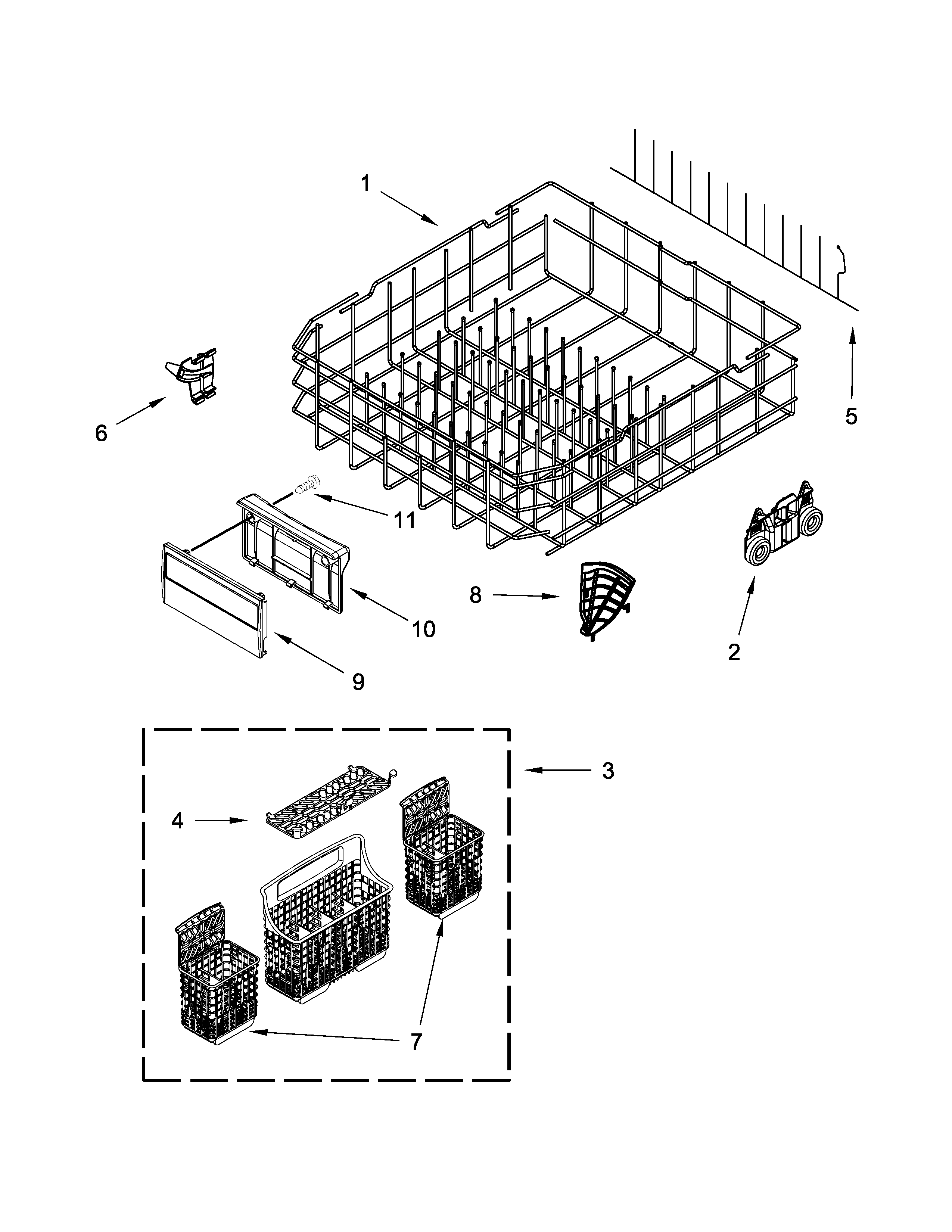 1

5

6

11

10

8

2

9

3

4

7