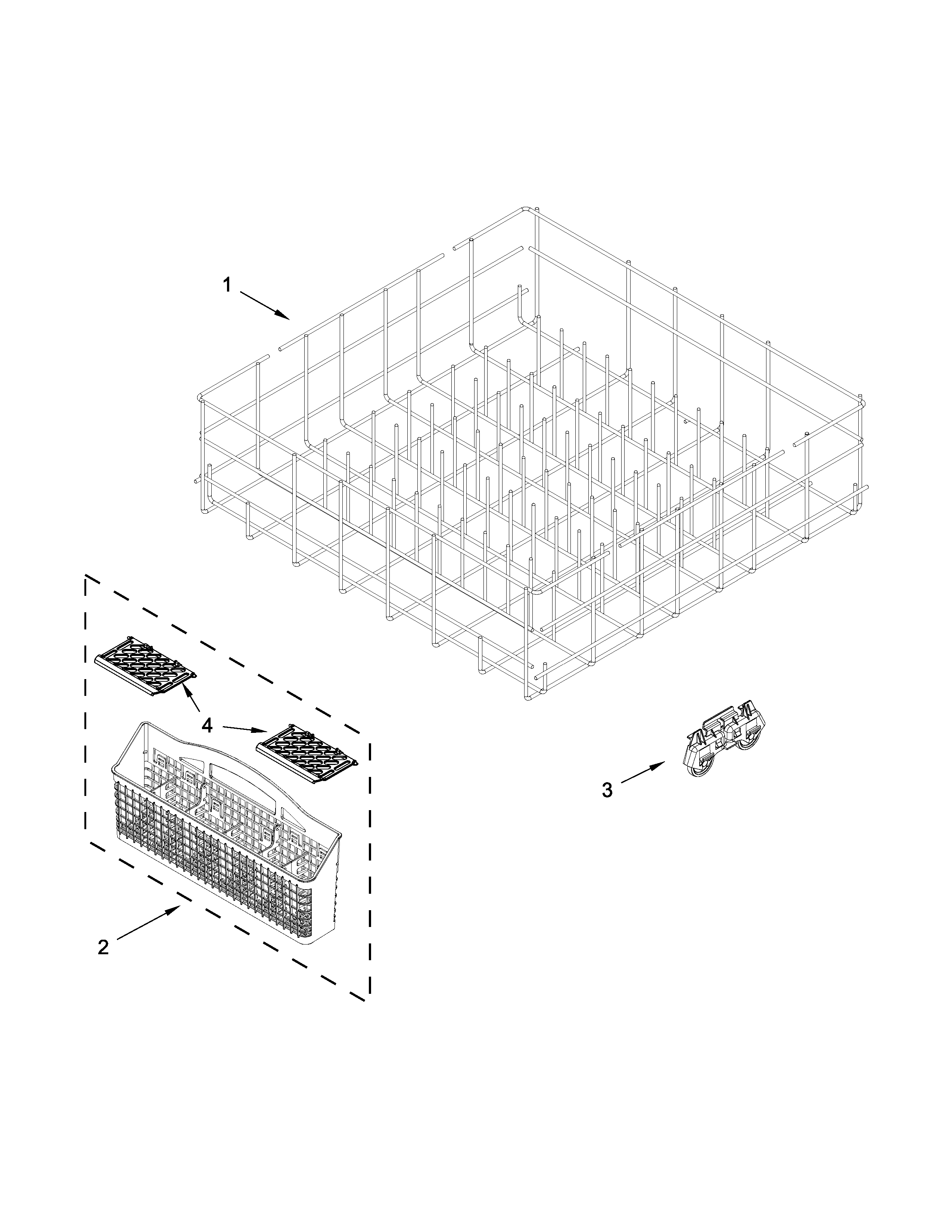 1

4

3

2