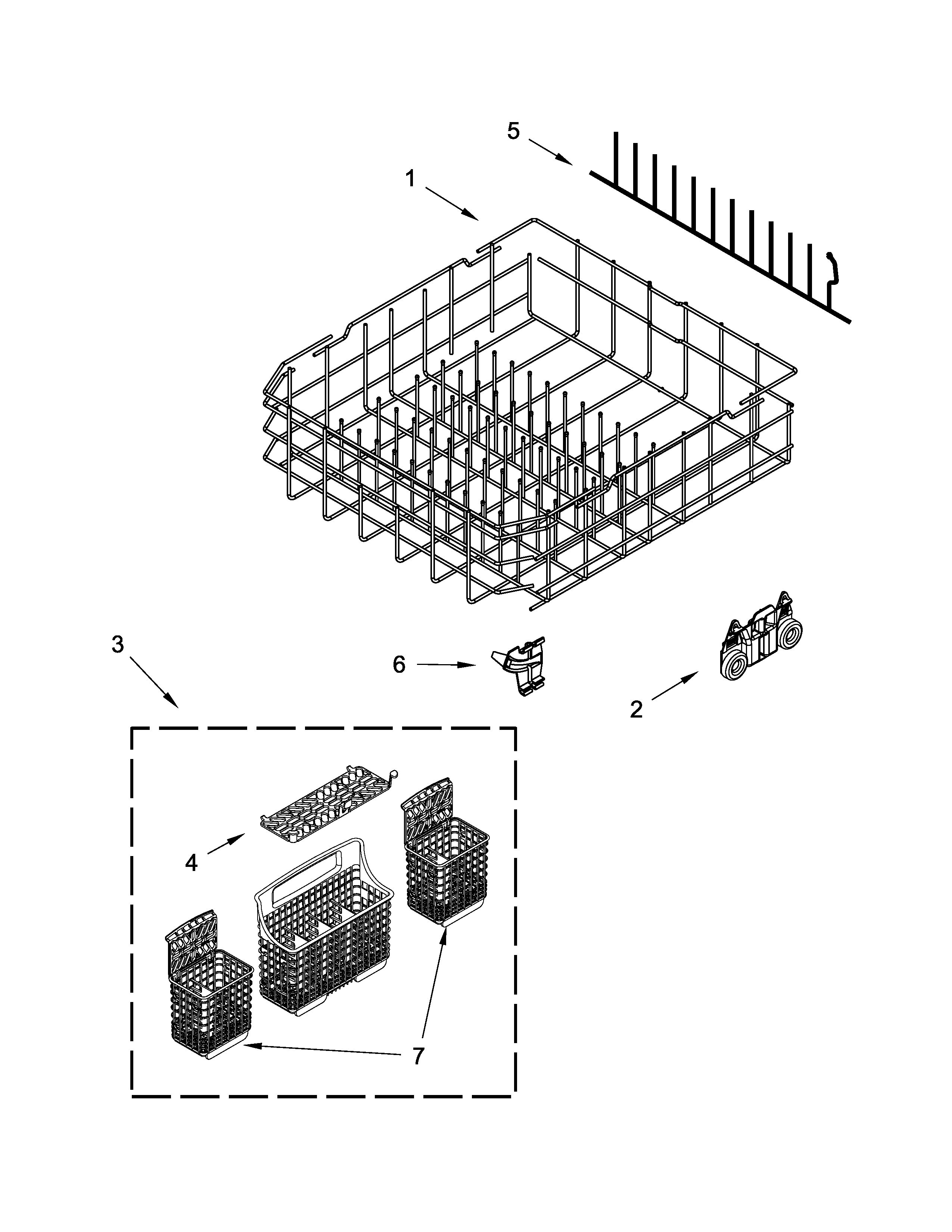 5

1

3

6

2

4

7