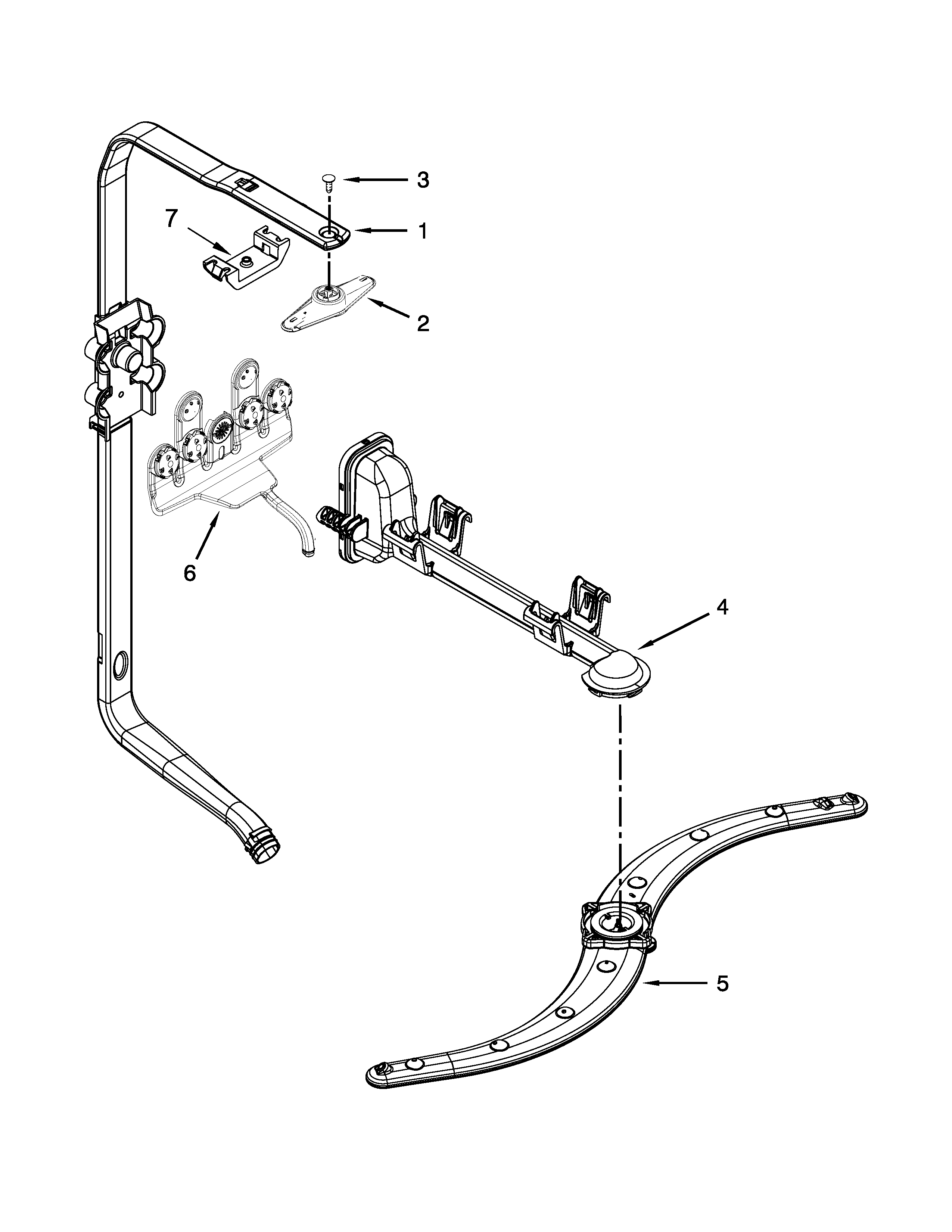 3
7
1
2
6
4
5