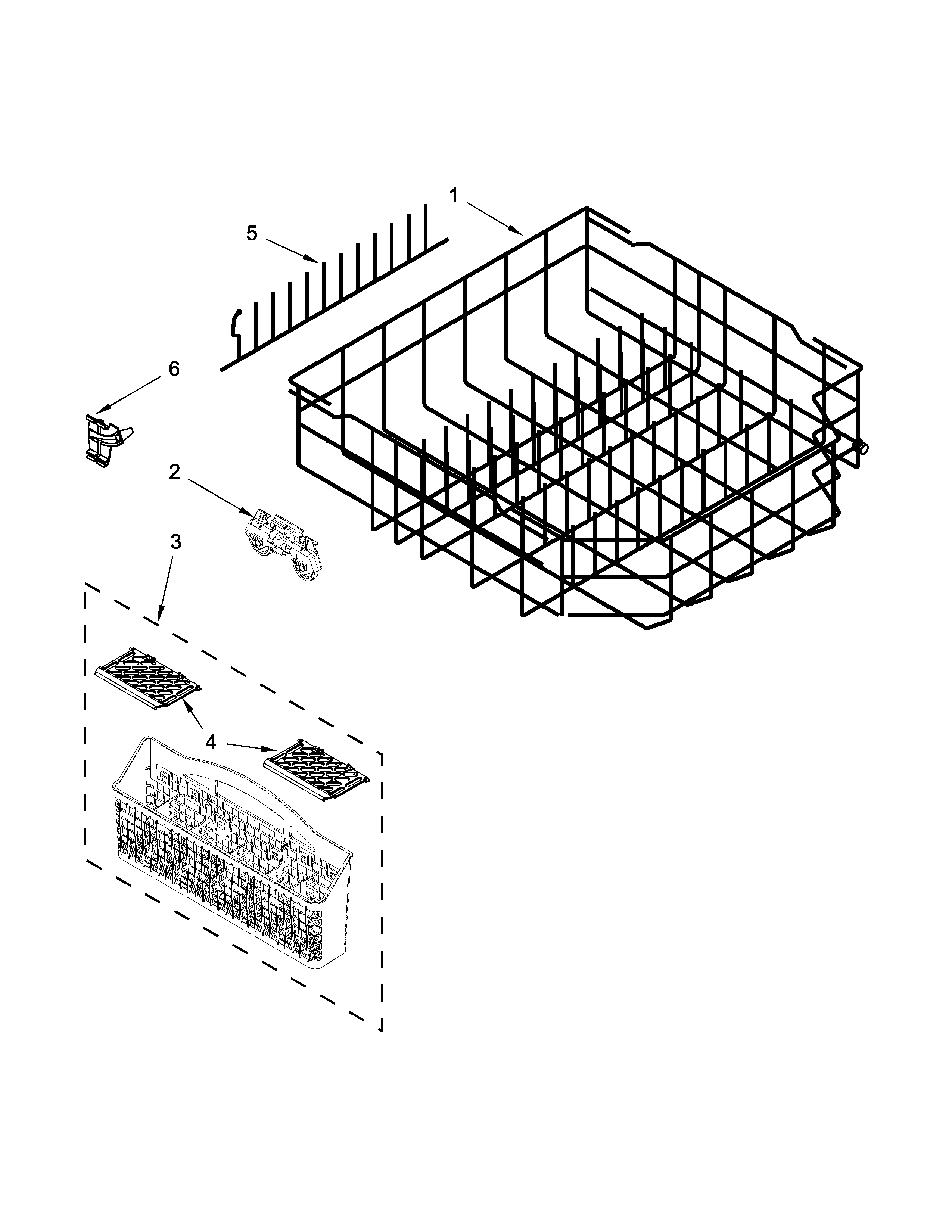 1
5
6
2
3
4