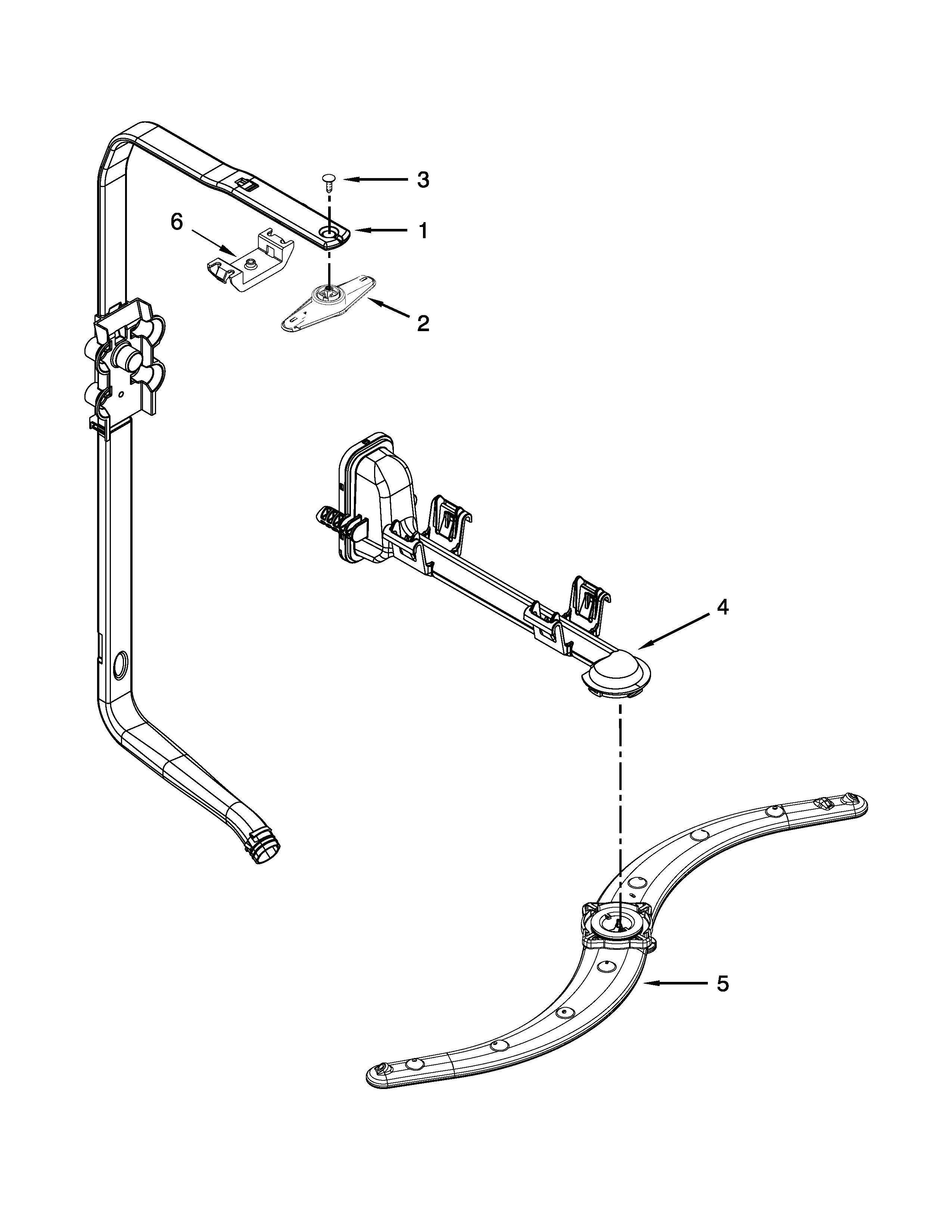 3
6
1
2
4
5