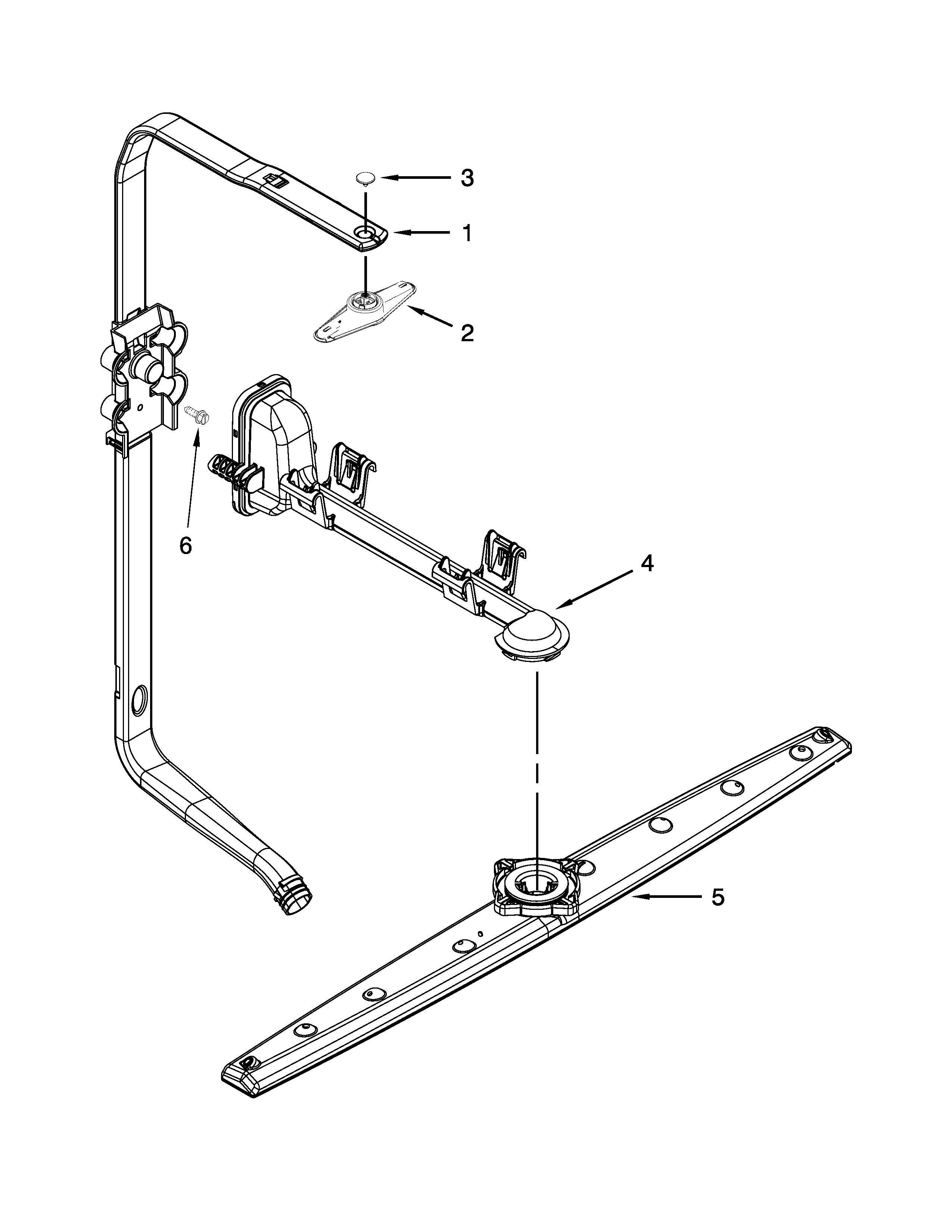 3
1
2
6
4
5