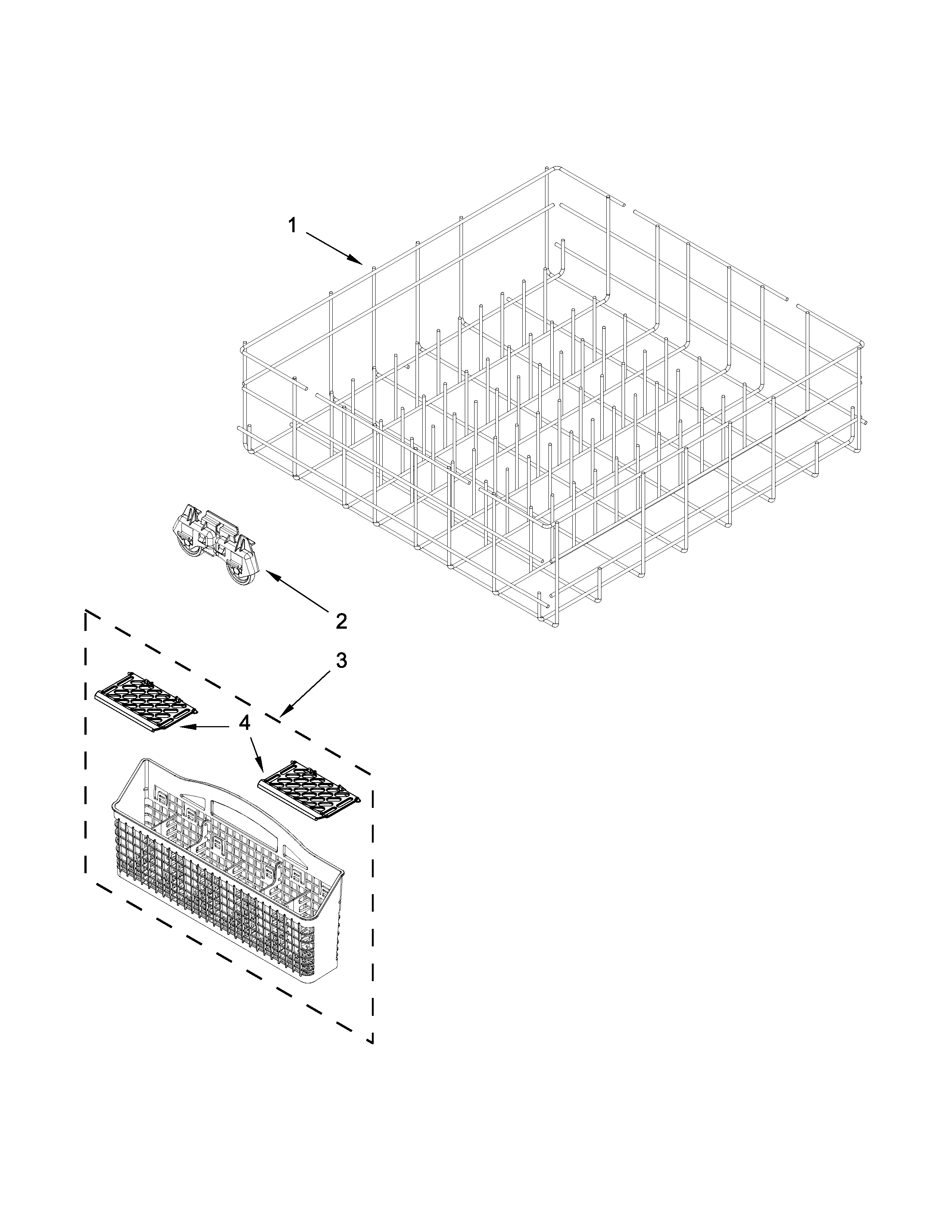 1

2

3

4