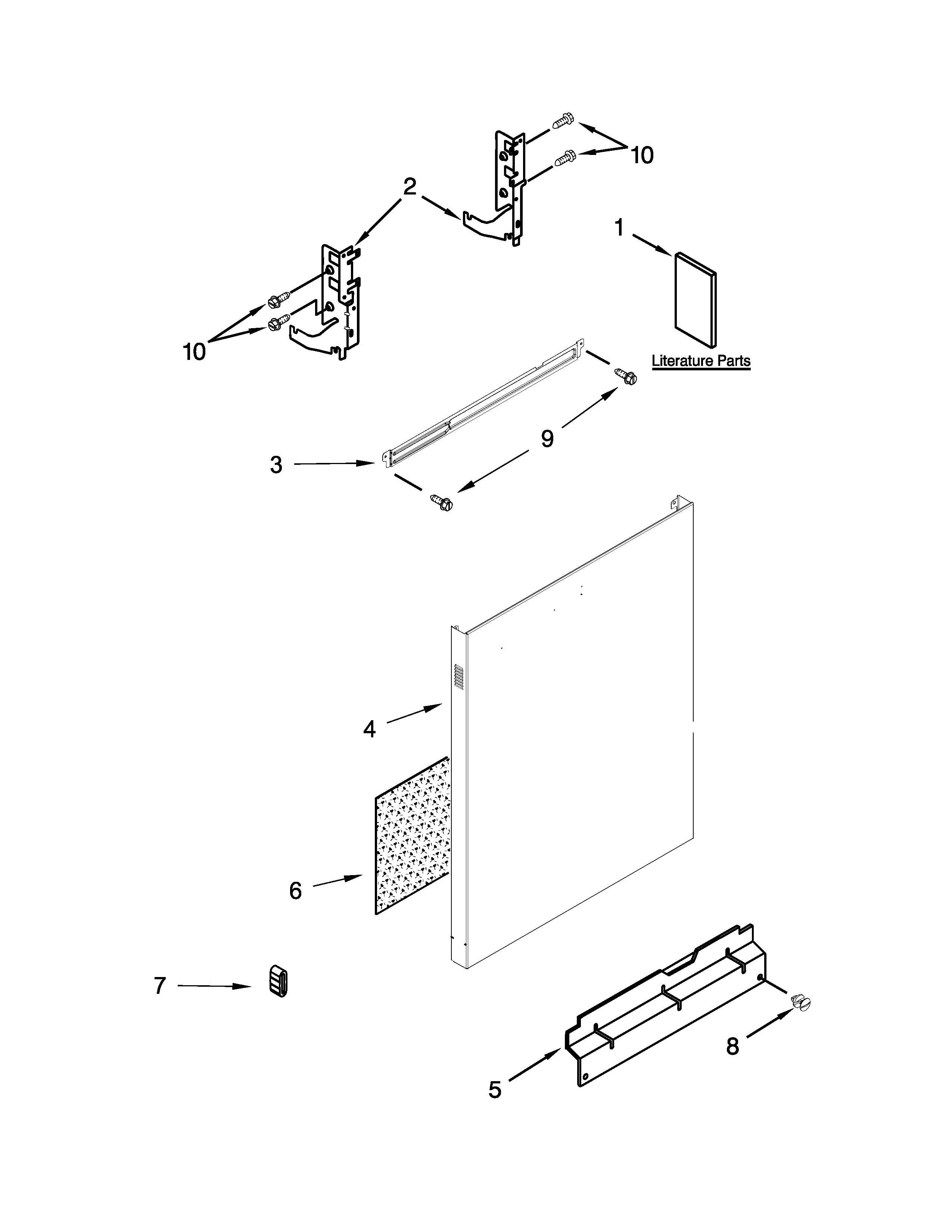 10

2

1

10

Literature Parts

9

3

4

6

7

8

5