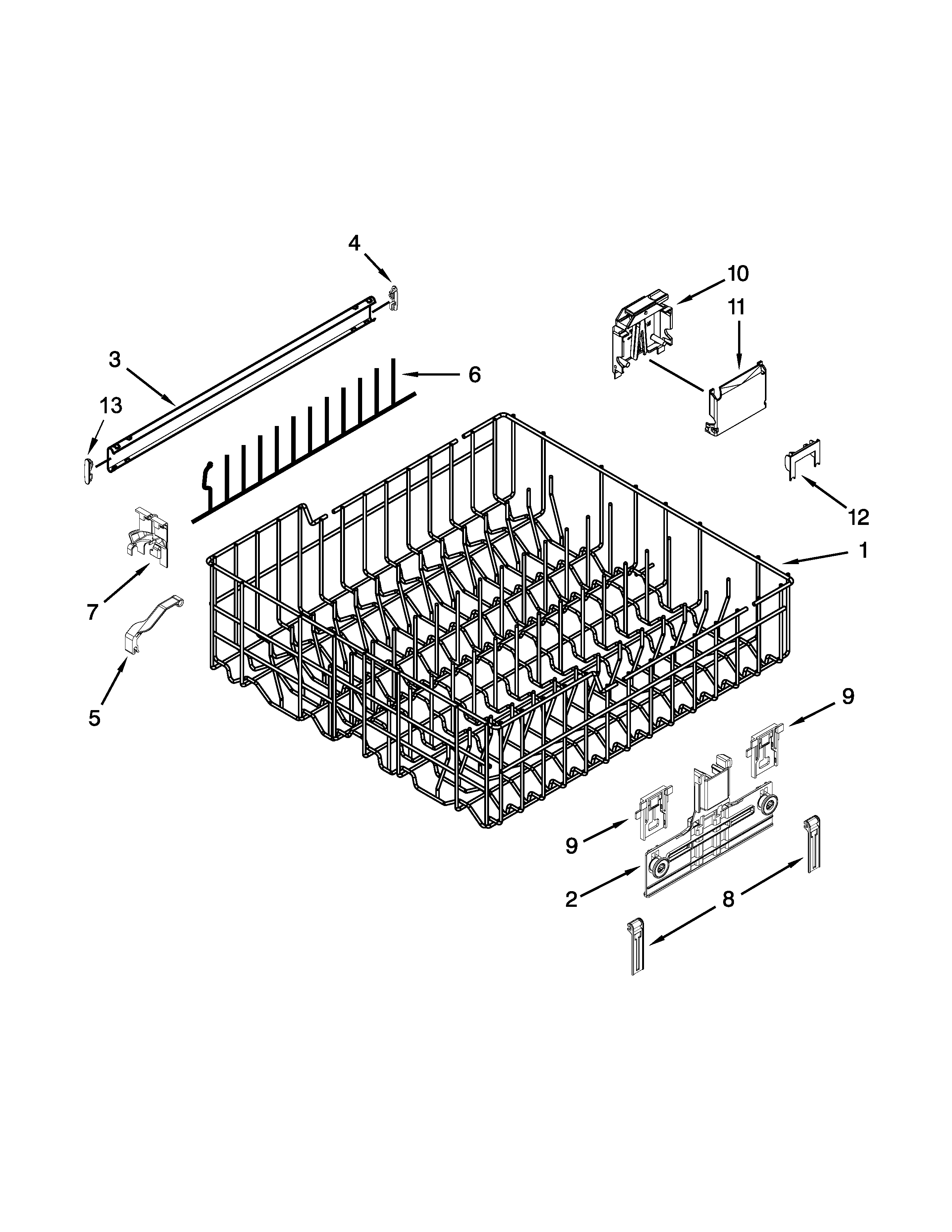 4
10
11
3
6
13
12
1
7
5
9
9
2
8