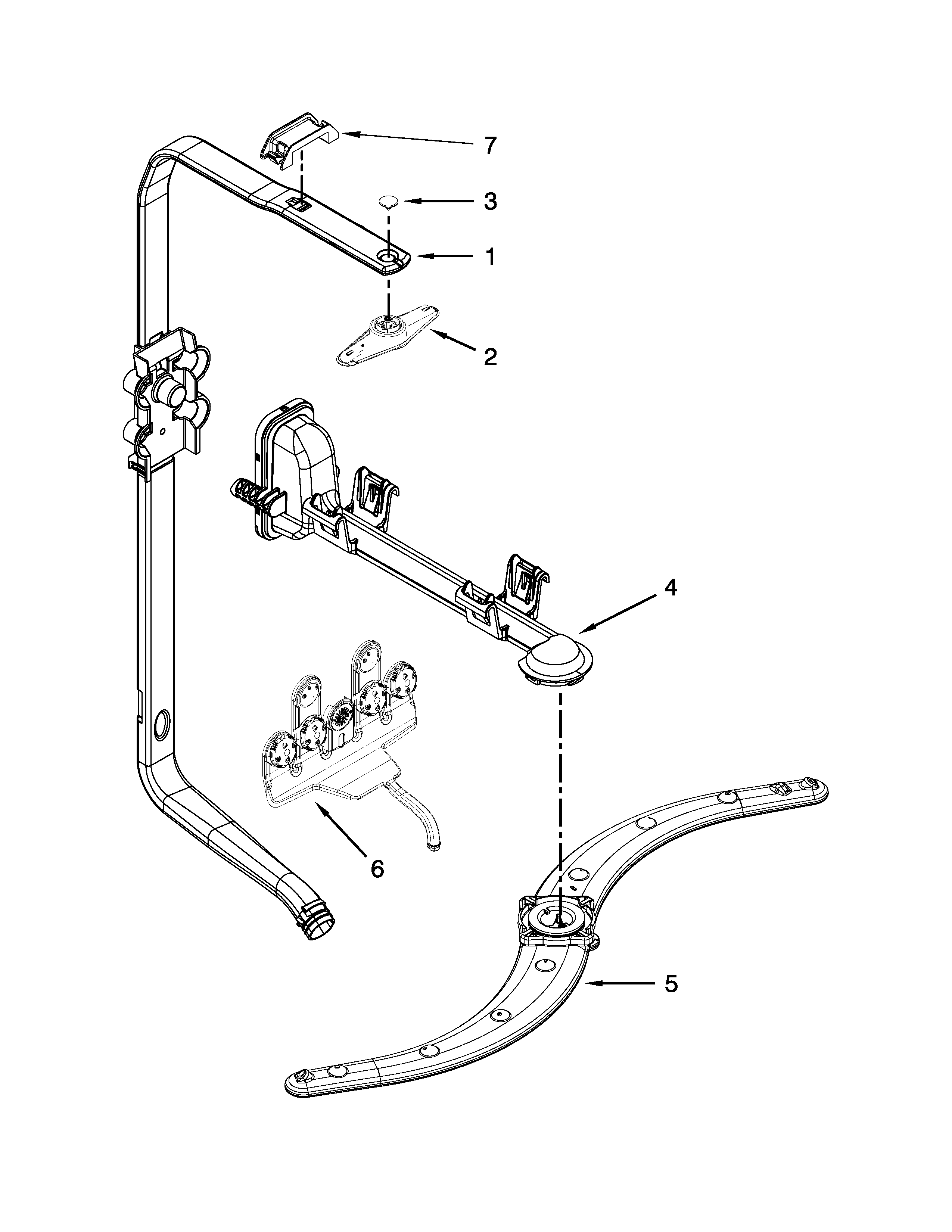 7
3
1
2
4
6
5