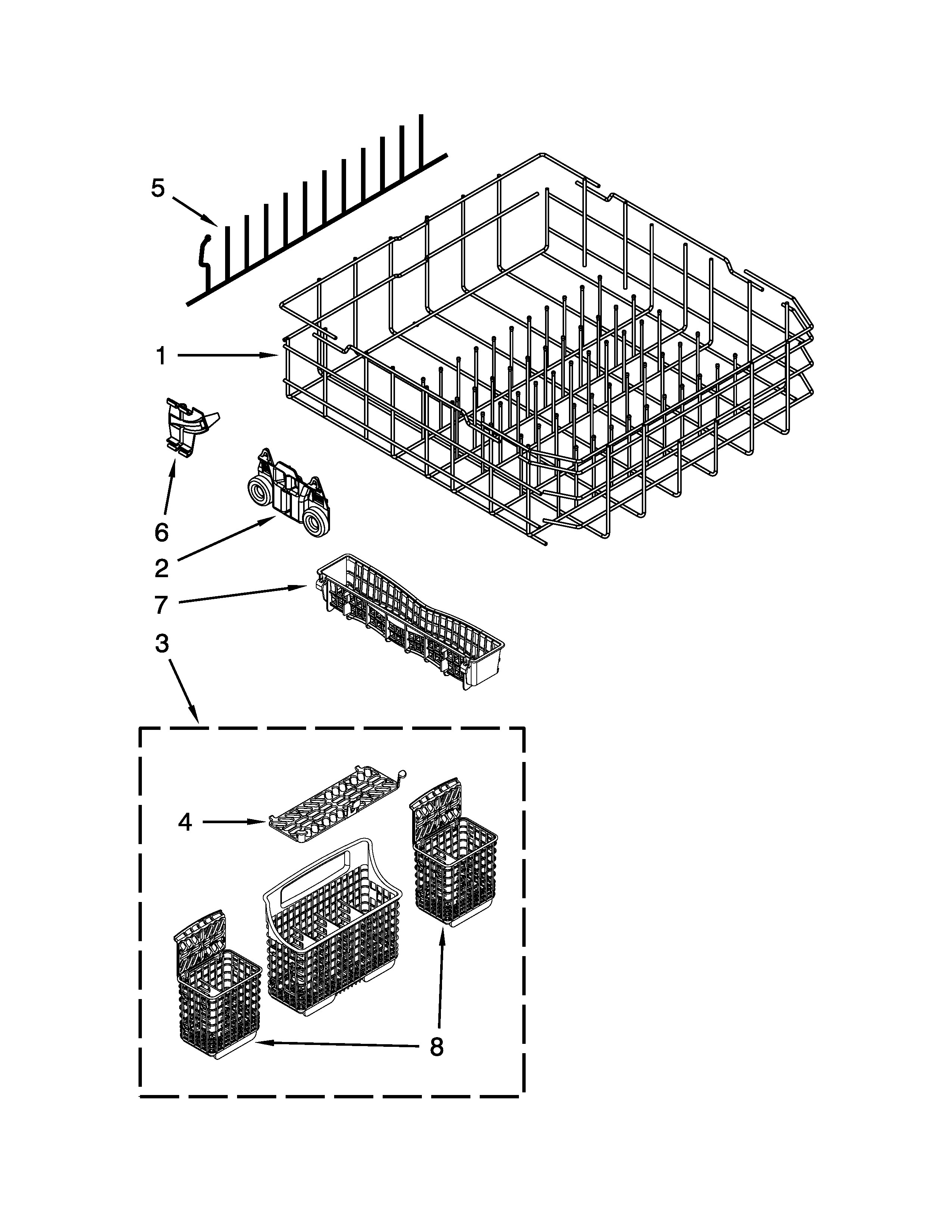 5
1
6
2
7
3
4
8