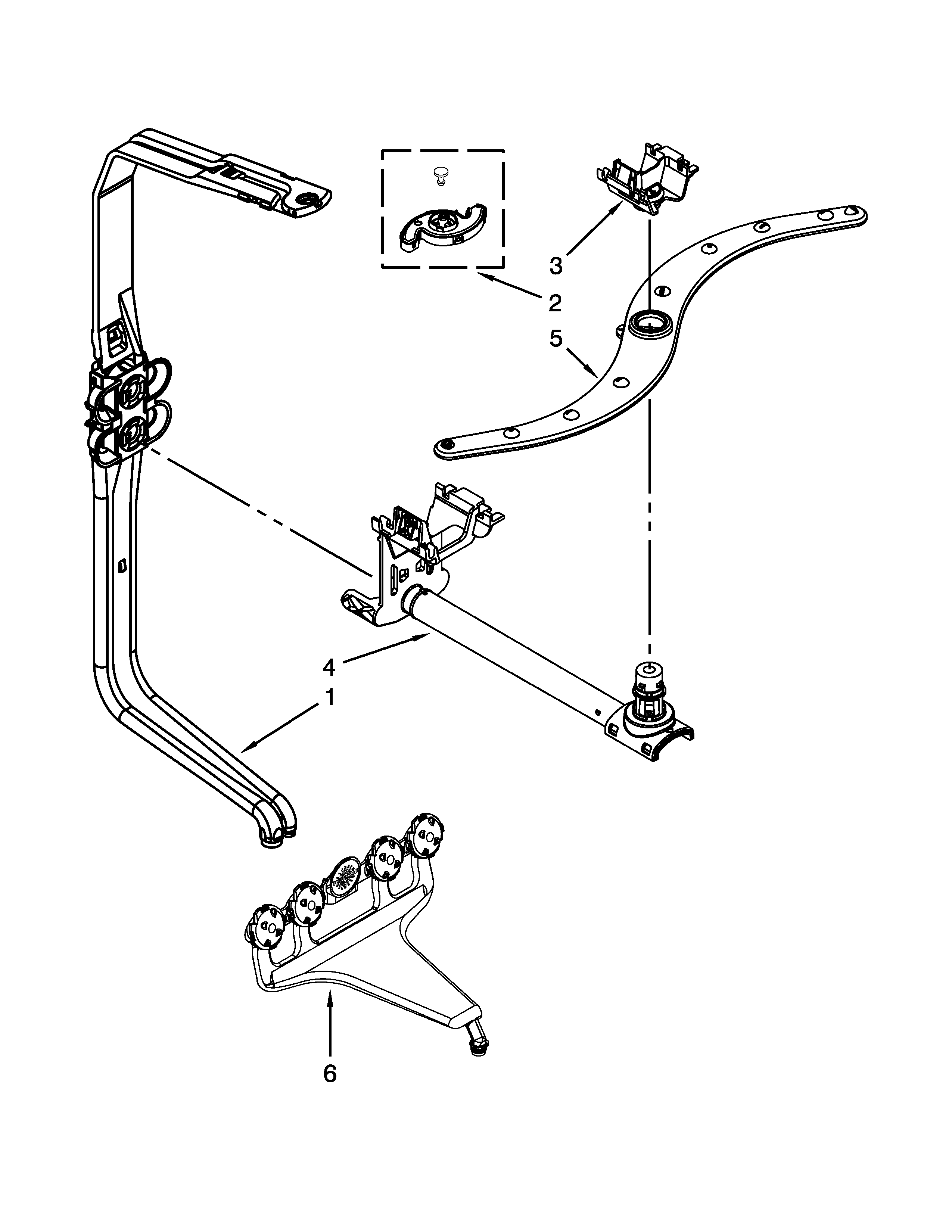 3
2
5
4
1
6