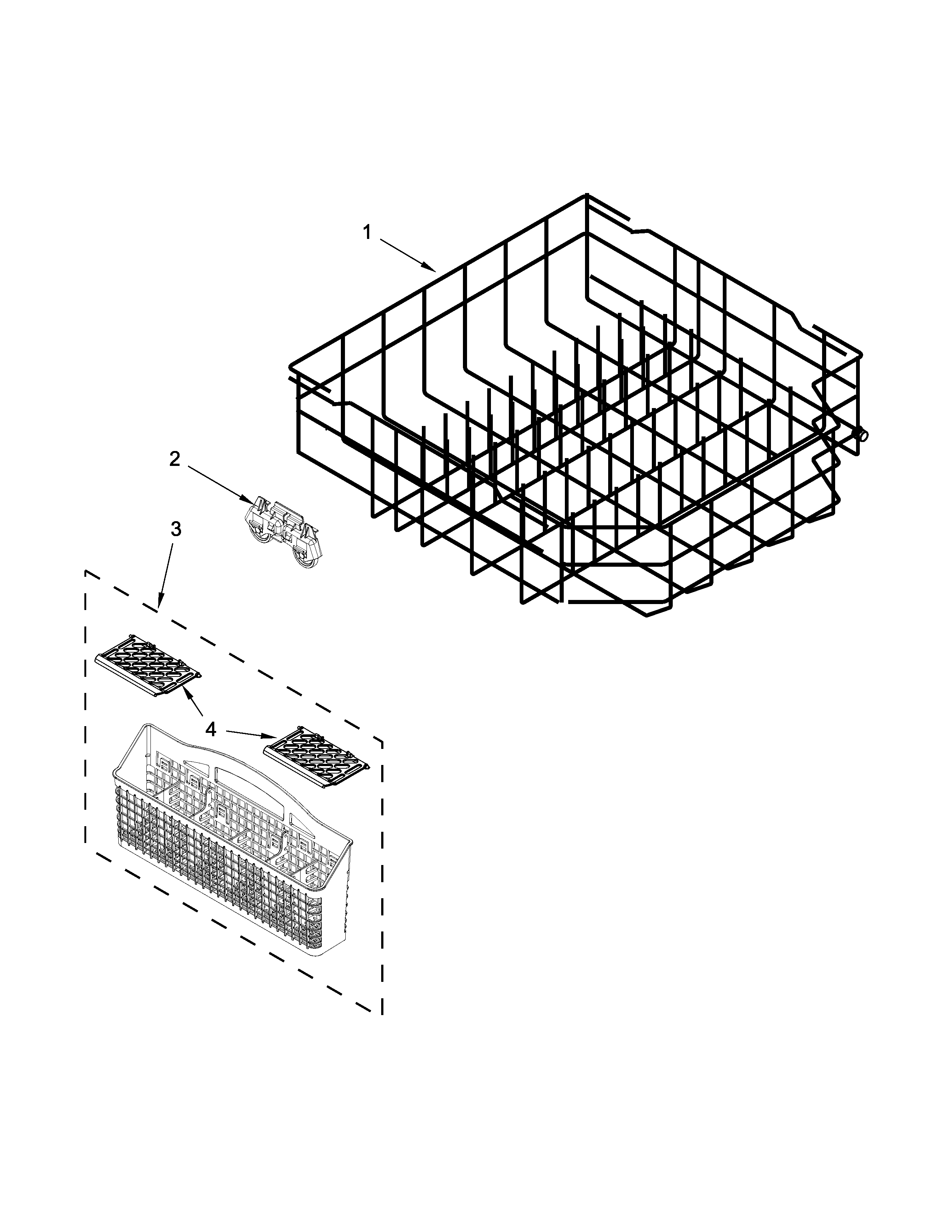 1

2

3

4