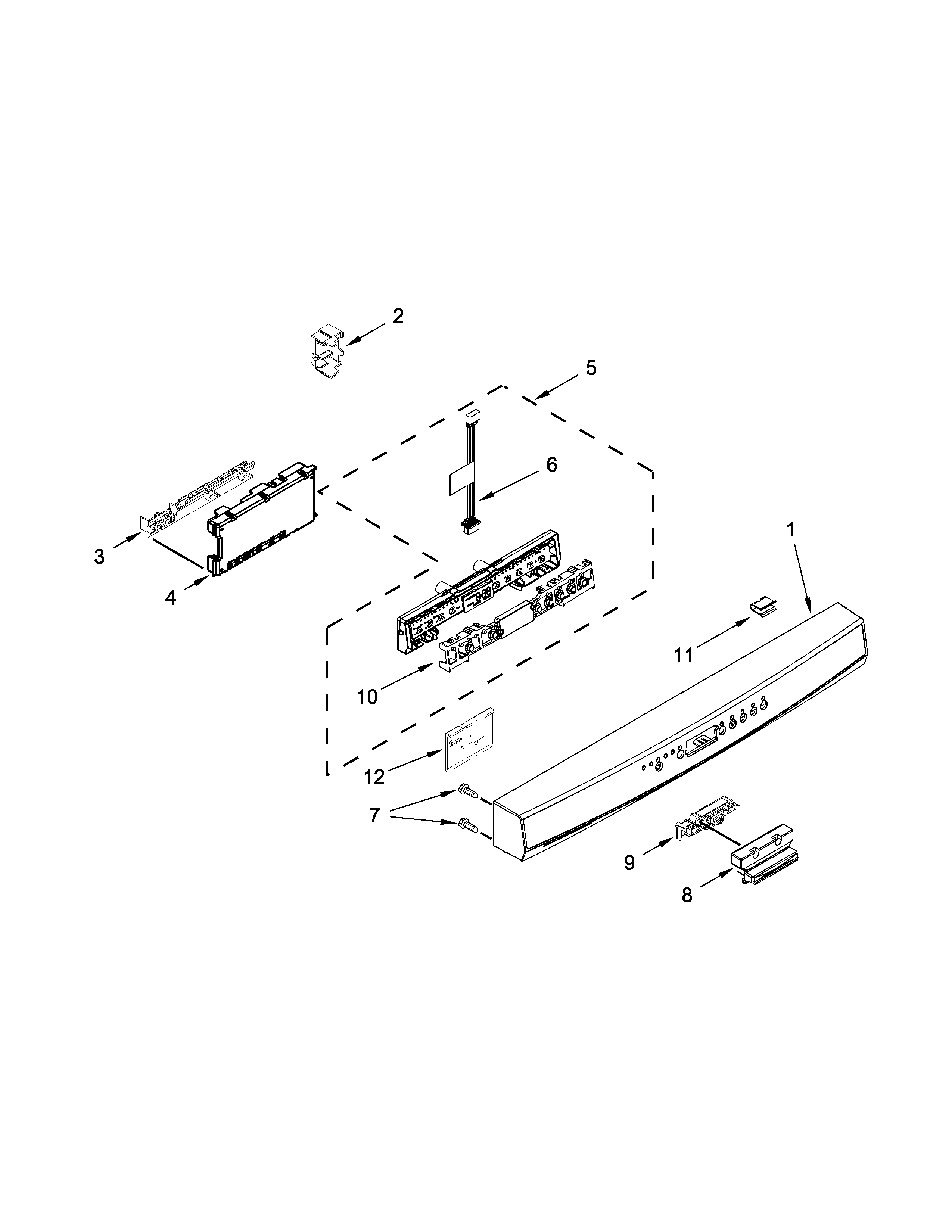 2
5
6
3
4
1
11
10
12
7
9
8