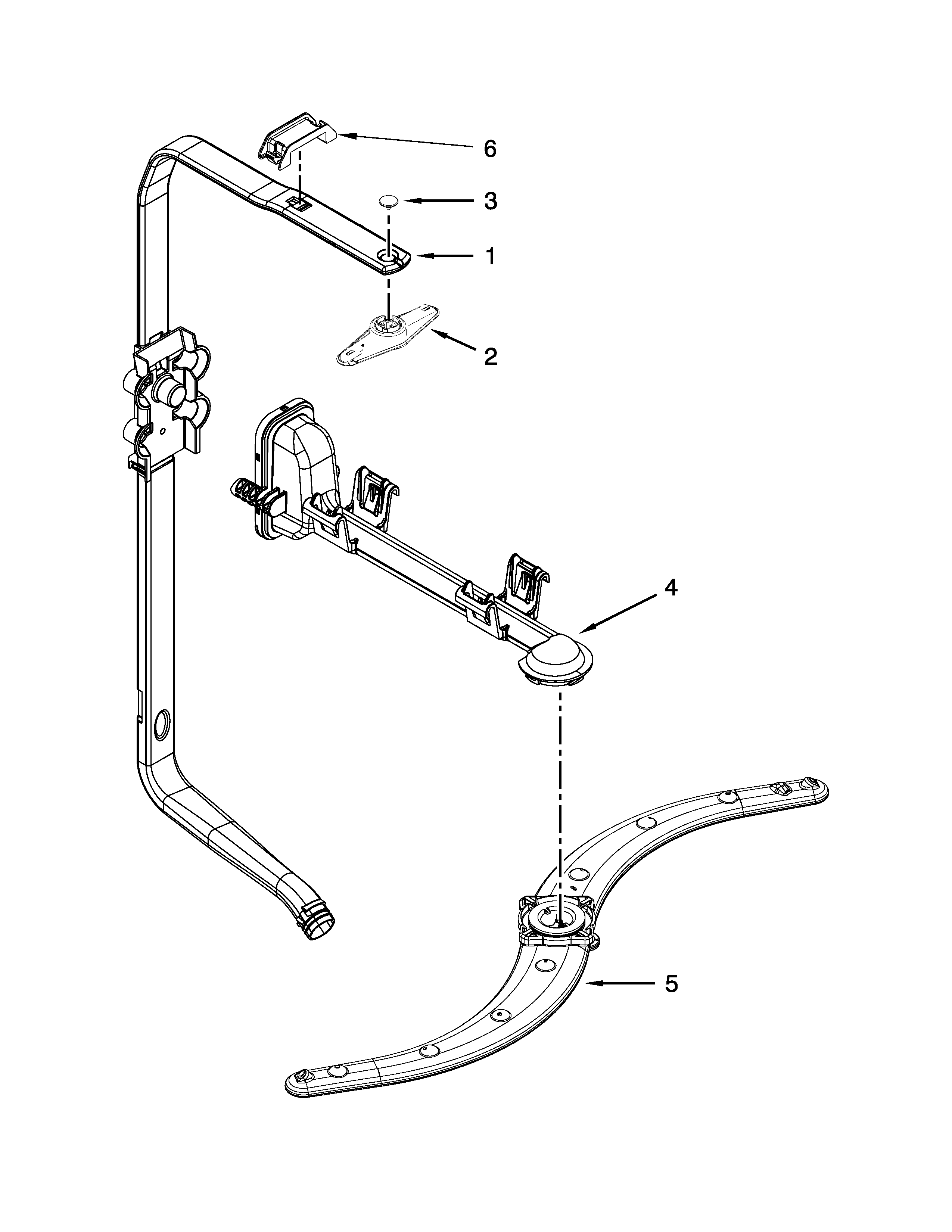 6
3
1
2
4
5