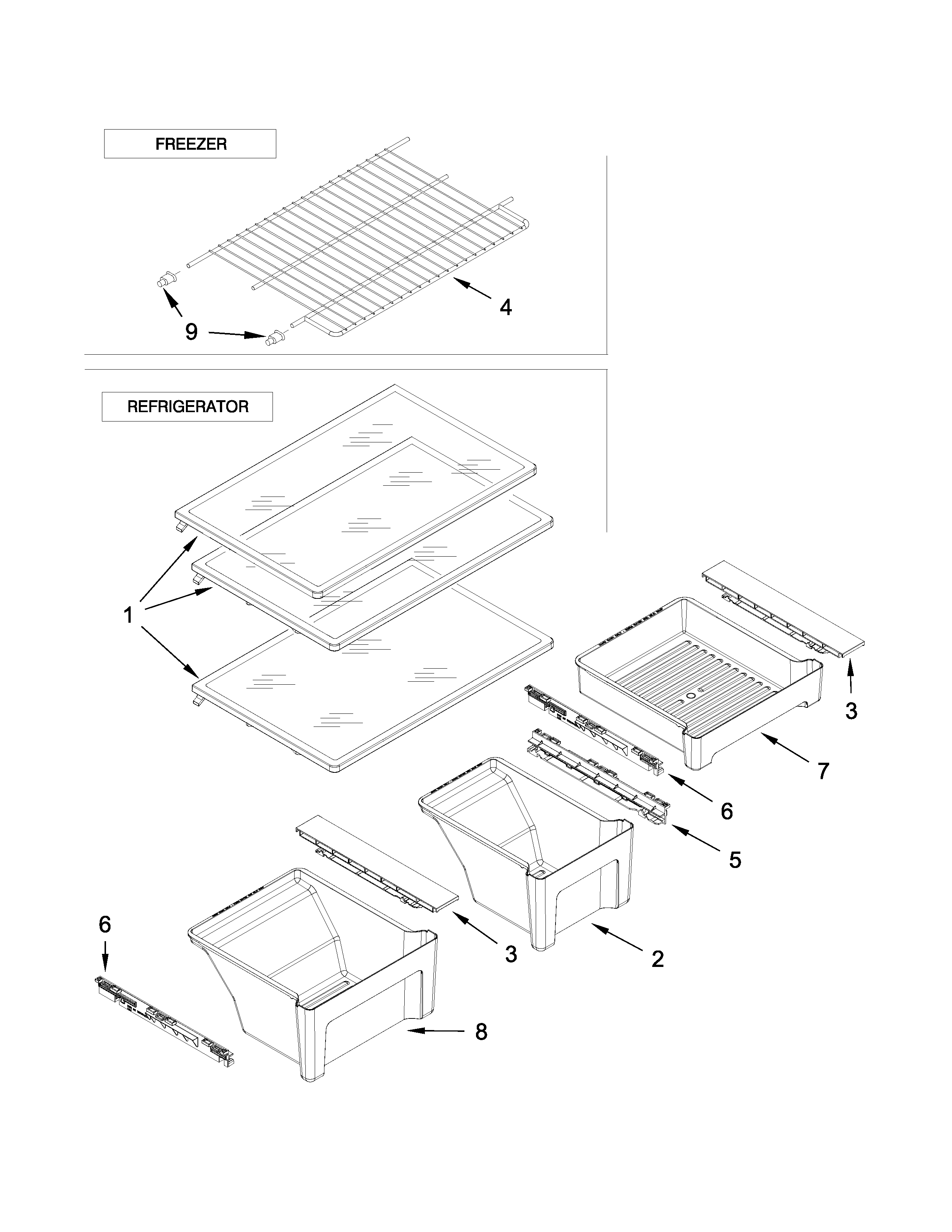 FREEZER

4

9

REFRIGERATOR

1

3

7

6

5

3

2

6

8