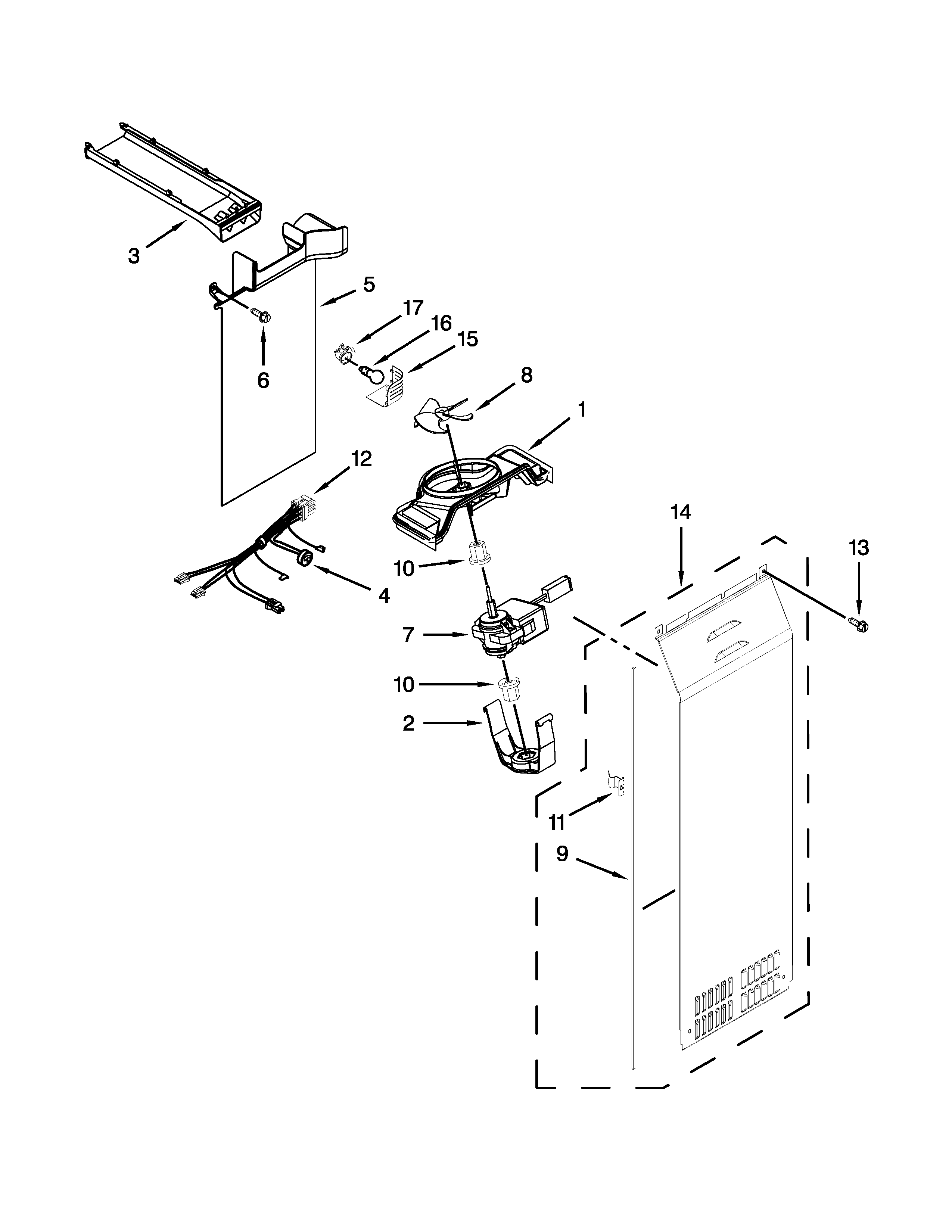 3
5
17
16
15
6
8
1
12
14
13
10
4
7
10
2
11
9