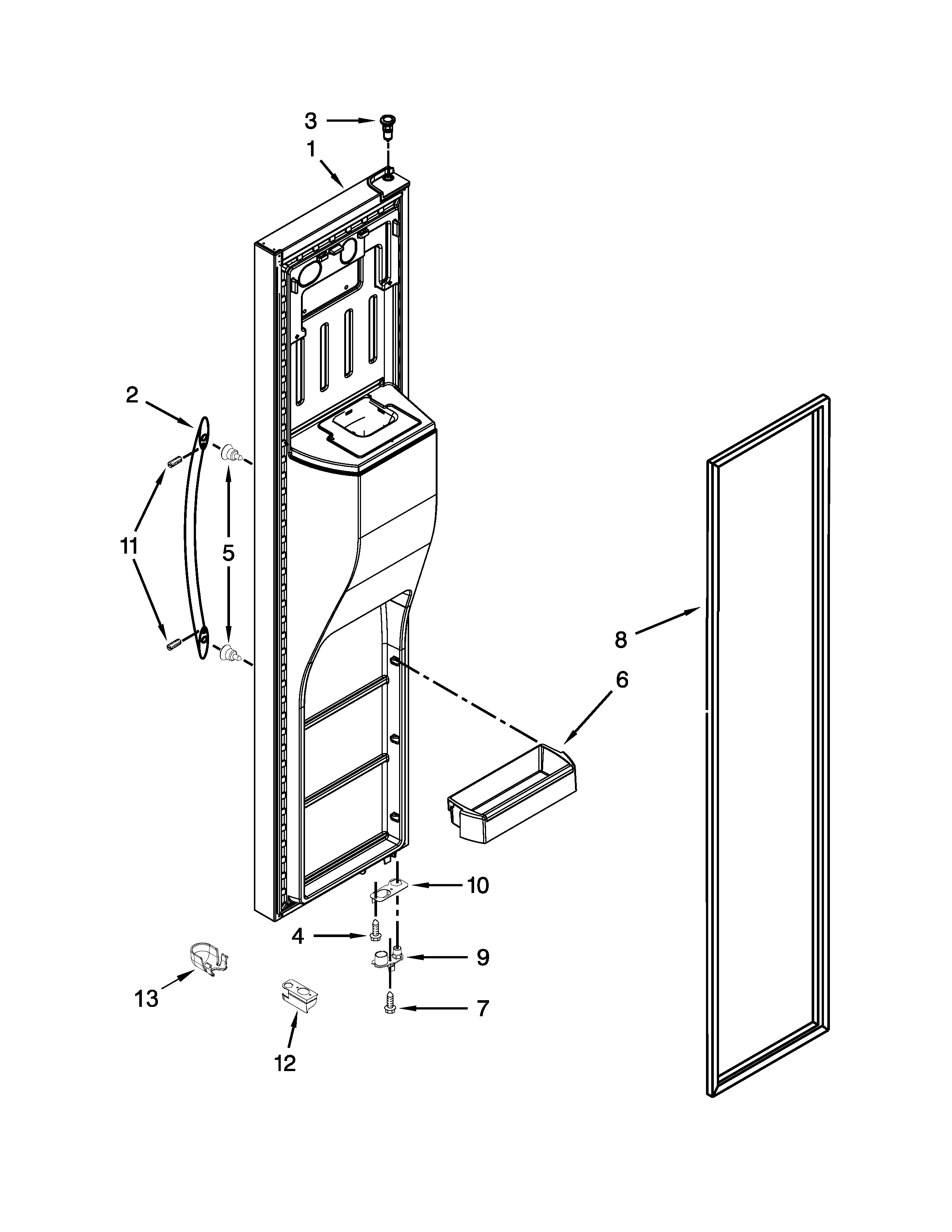 3
1
2
11
5
8
6
10
4
9
13
7
12