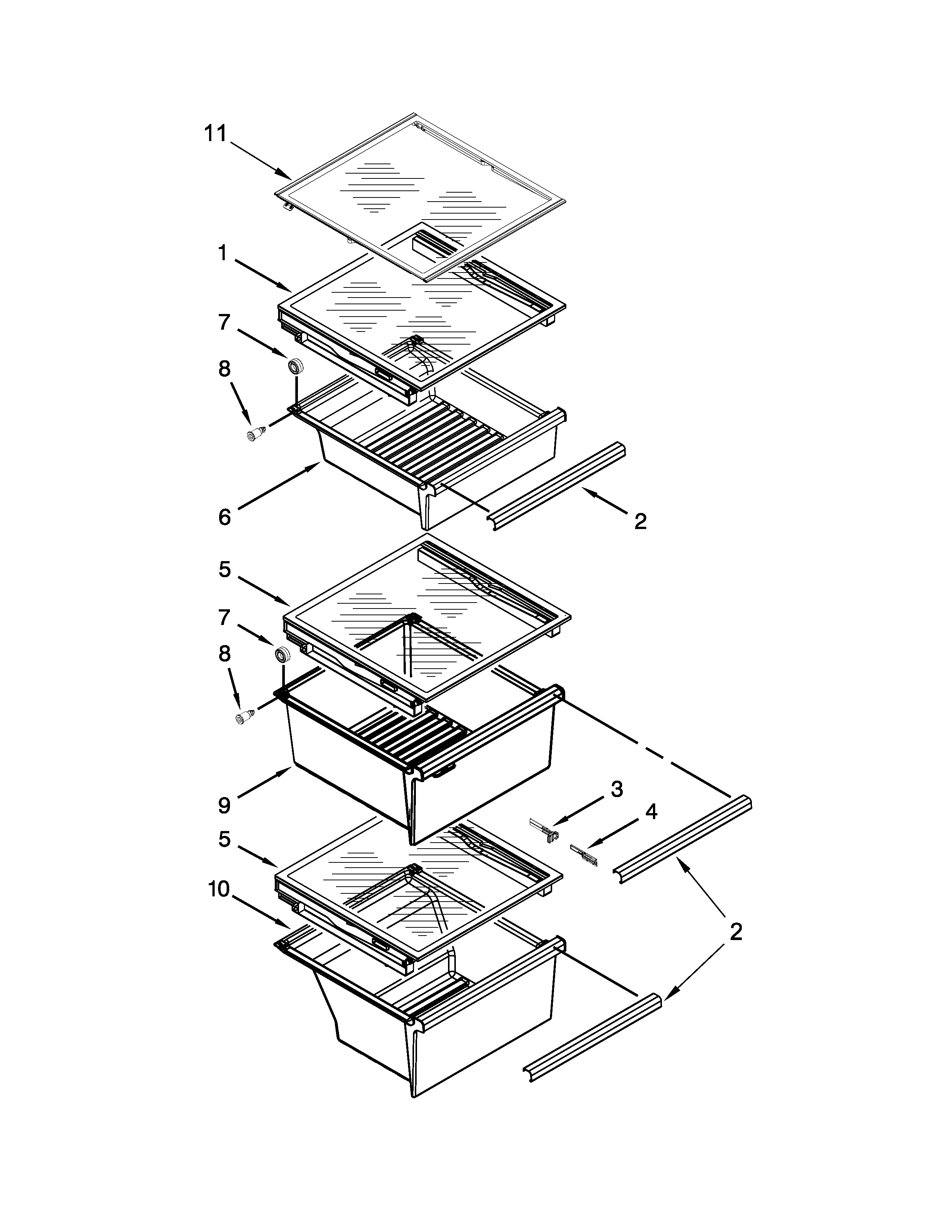 11
1
7
8
6
2
5
7
8
9
3
4
5
10
2