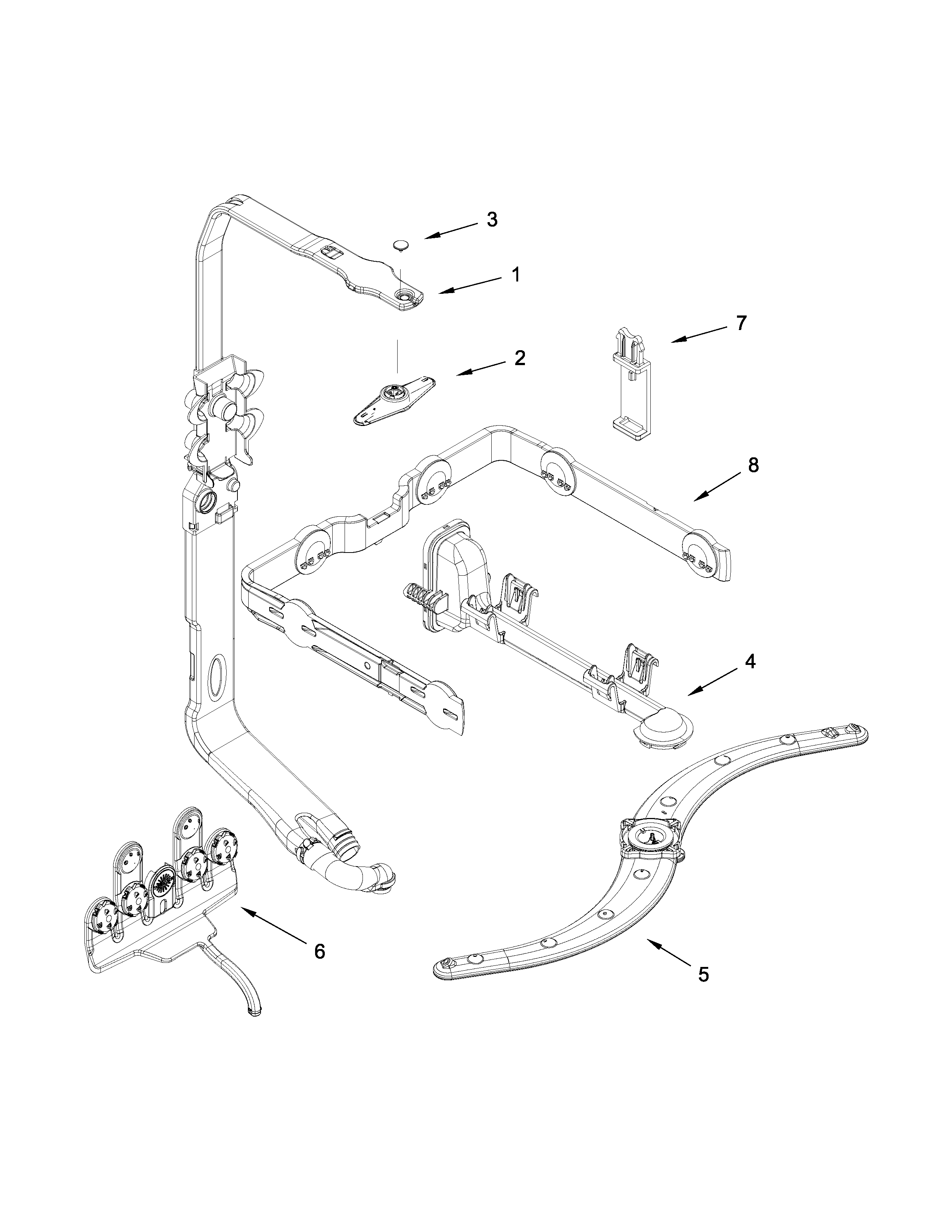 3
1
7
2
8
4
6
5