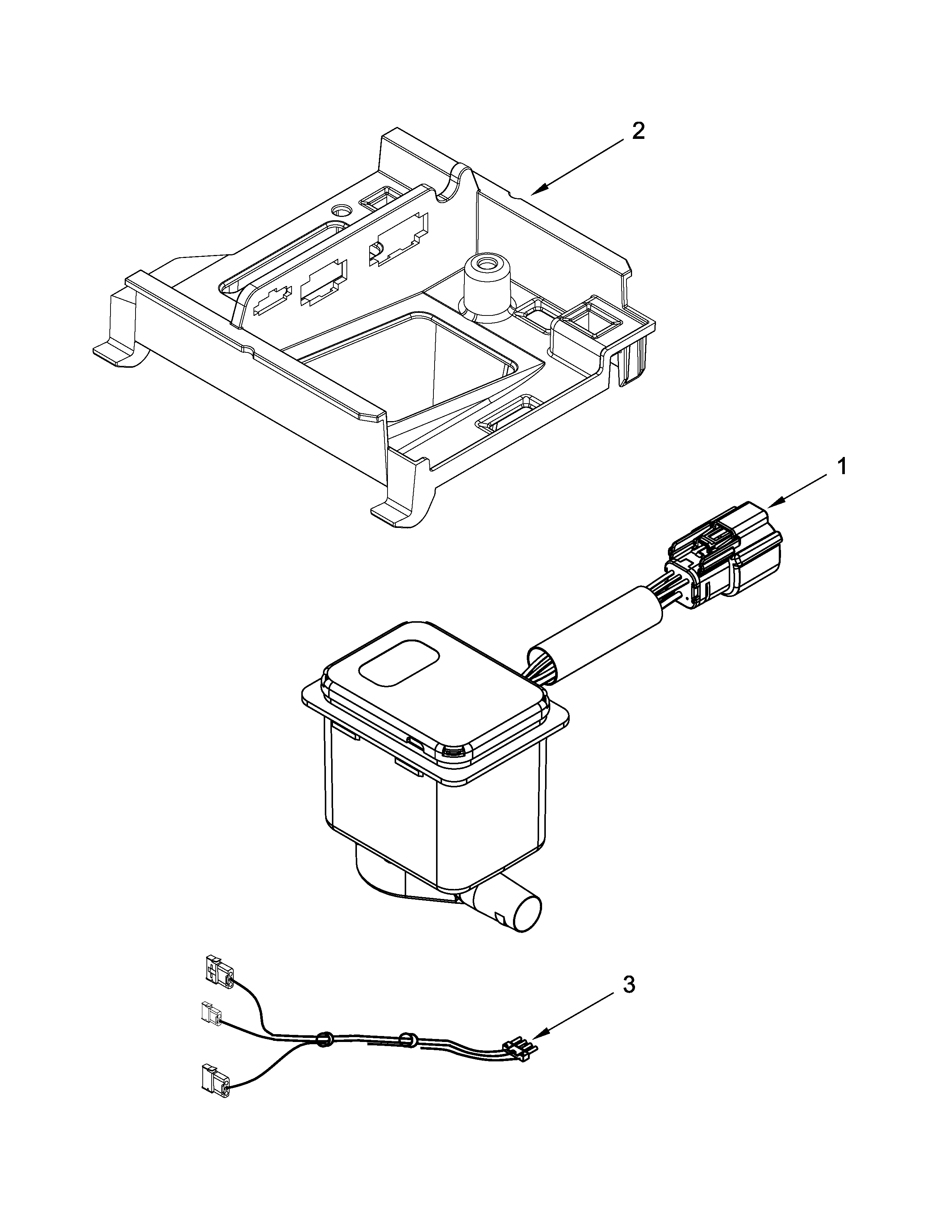 2

1

3