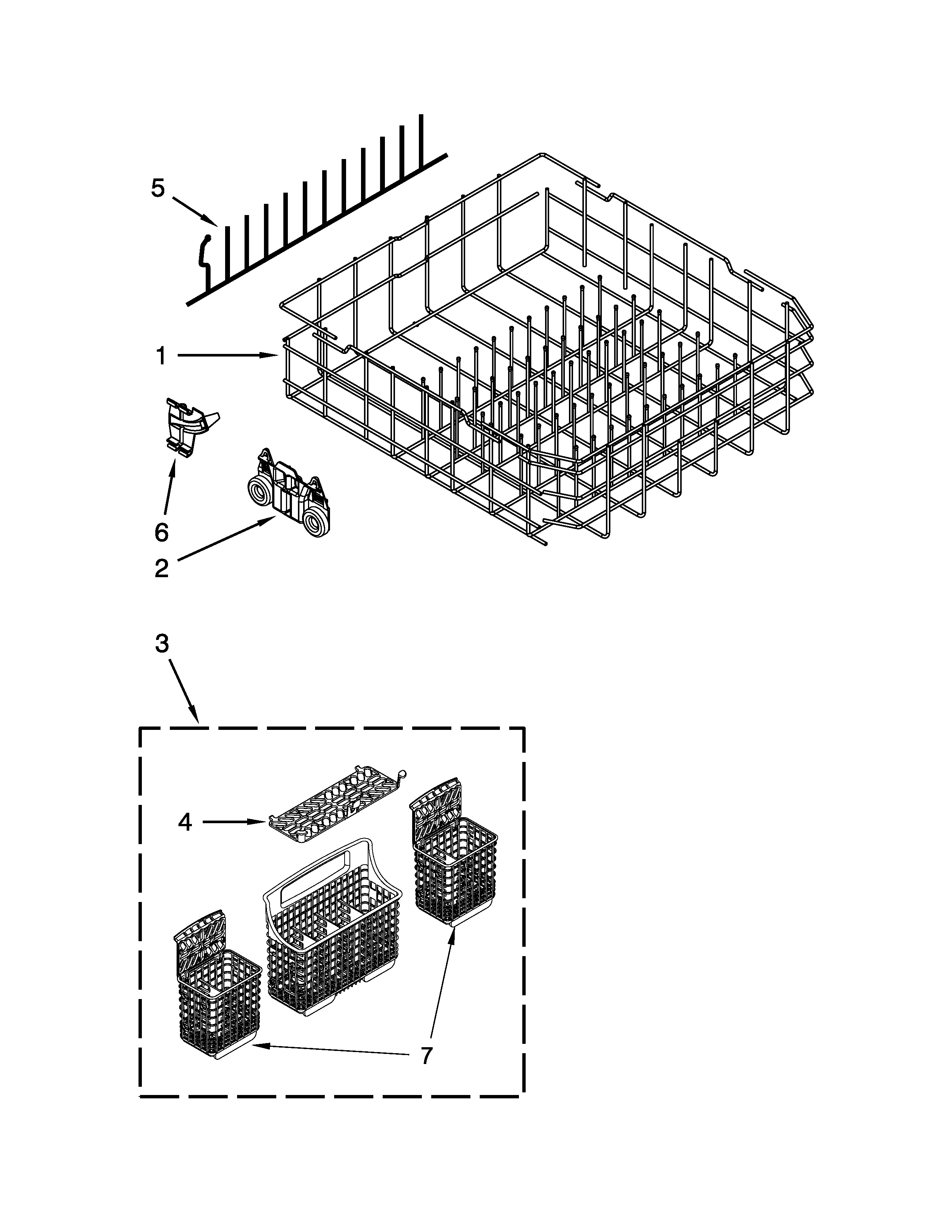 5

1

6

2

3

4

7