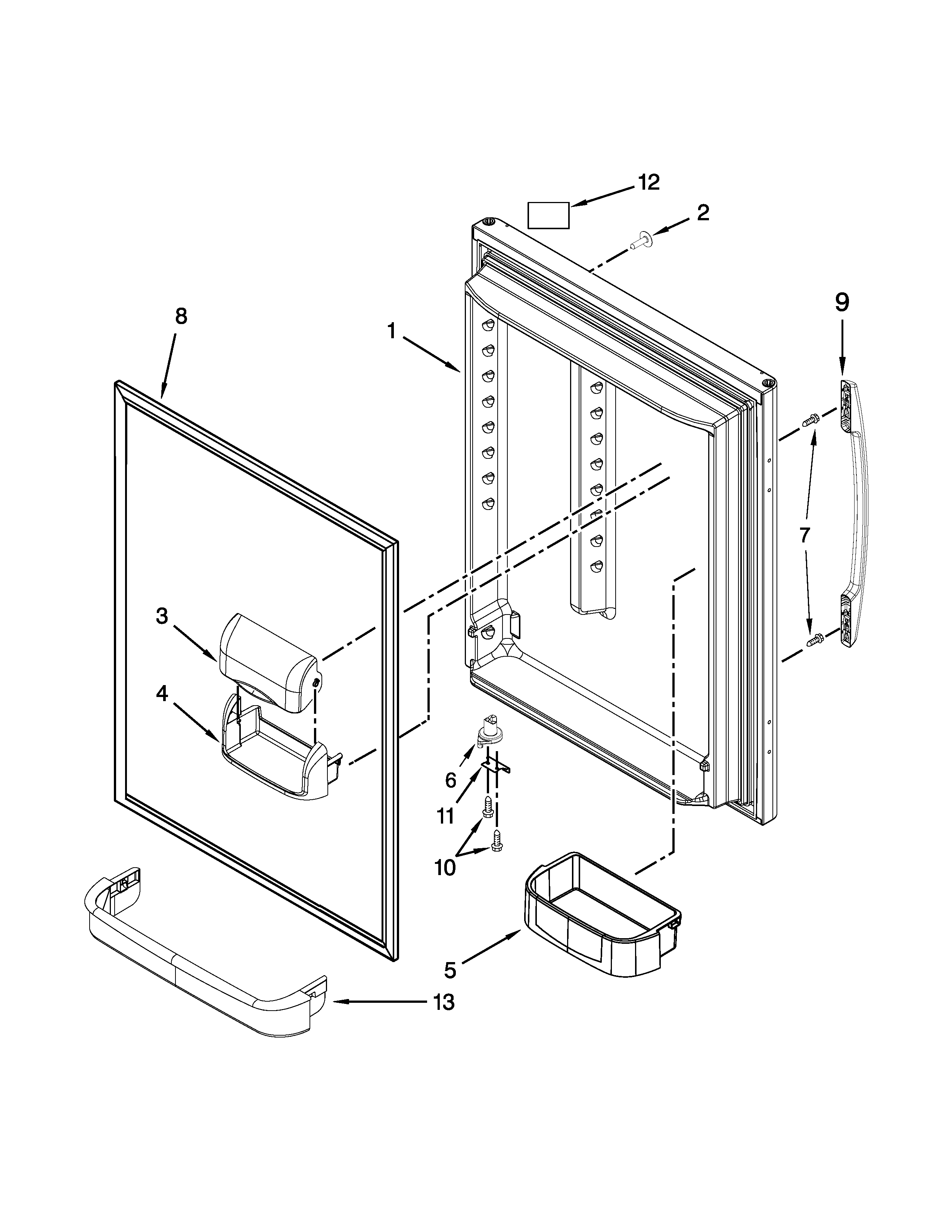 12
2
8
1
9
7
3
4
6
11
10
5
13