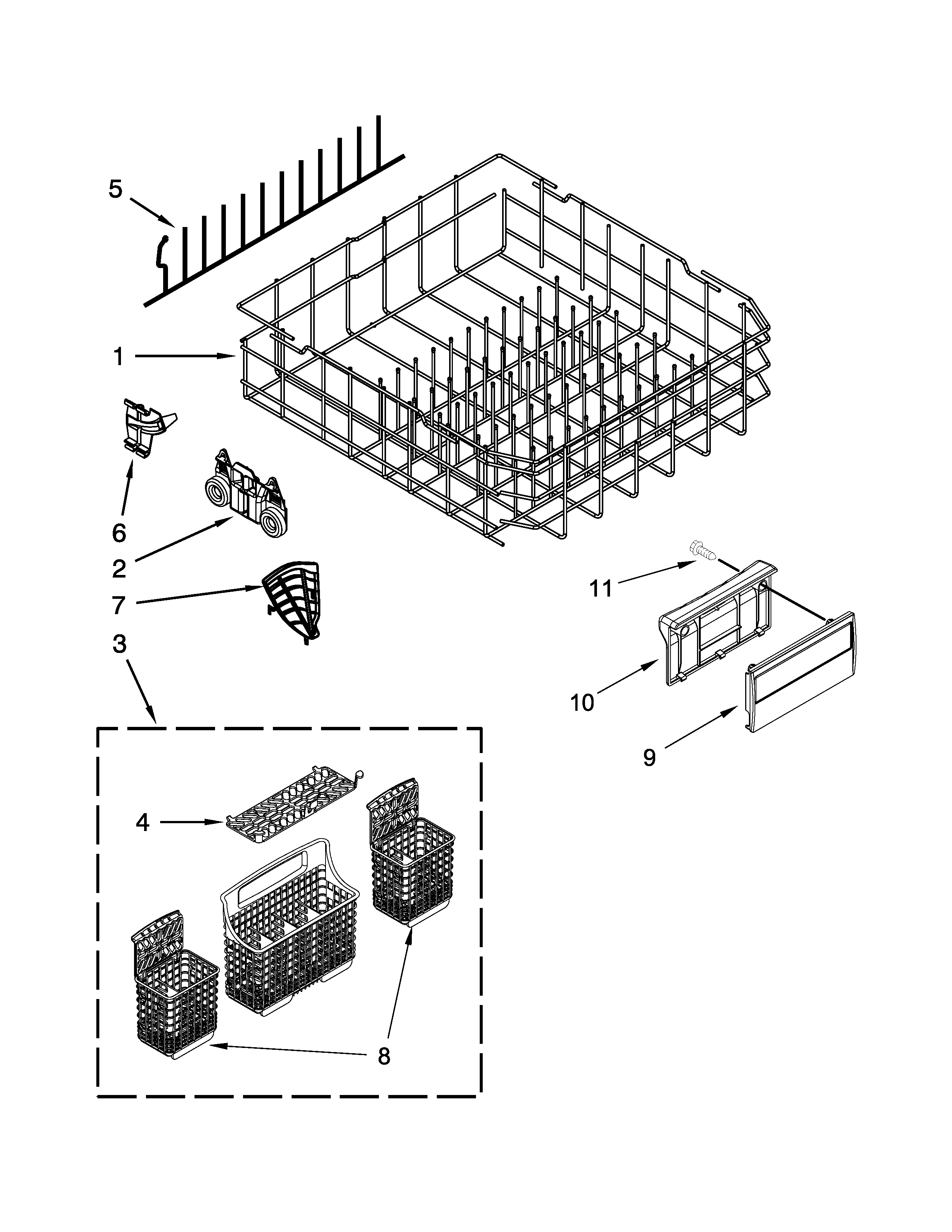 5
1
6
2
7
3
11
10
9
4
8