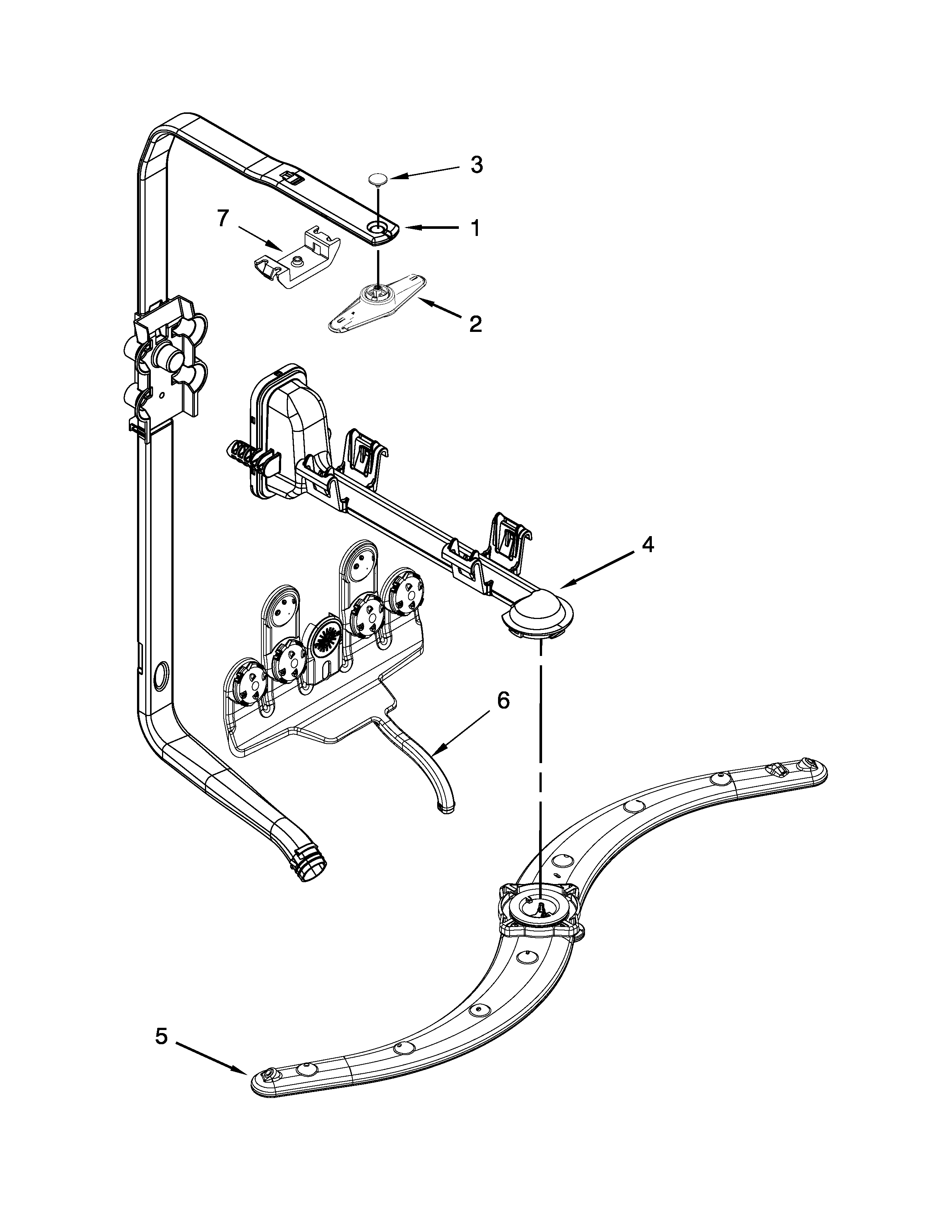 3
7
1
2
4
6
5