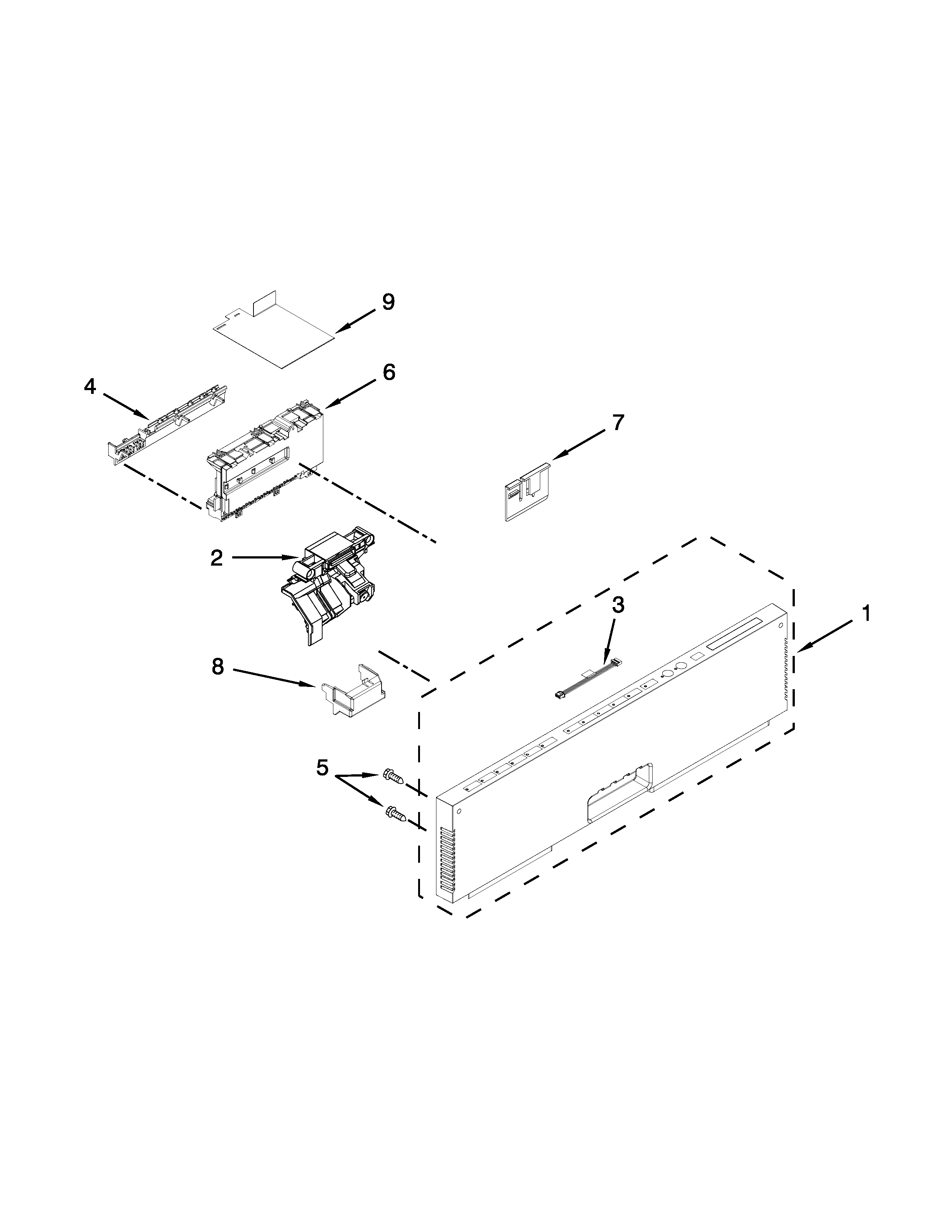 9
4
6
7
2
3
1
8
5