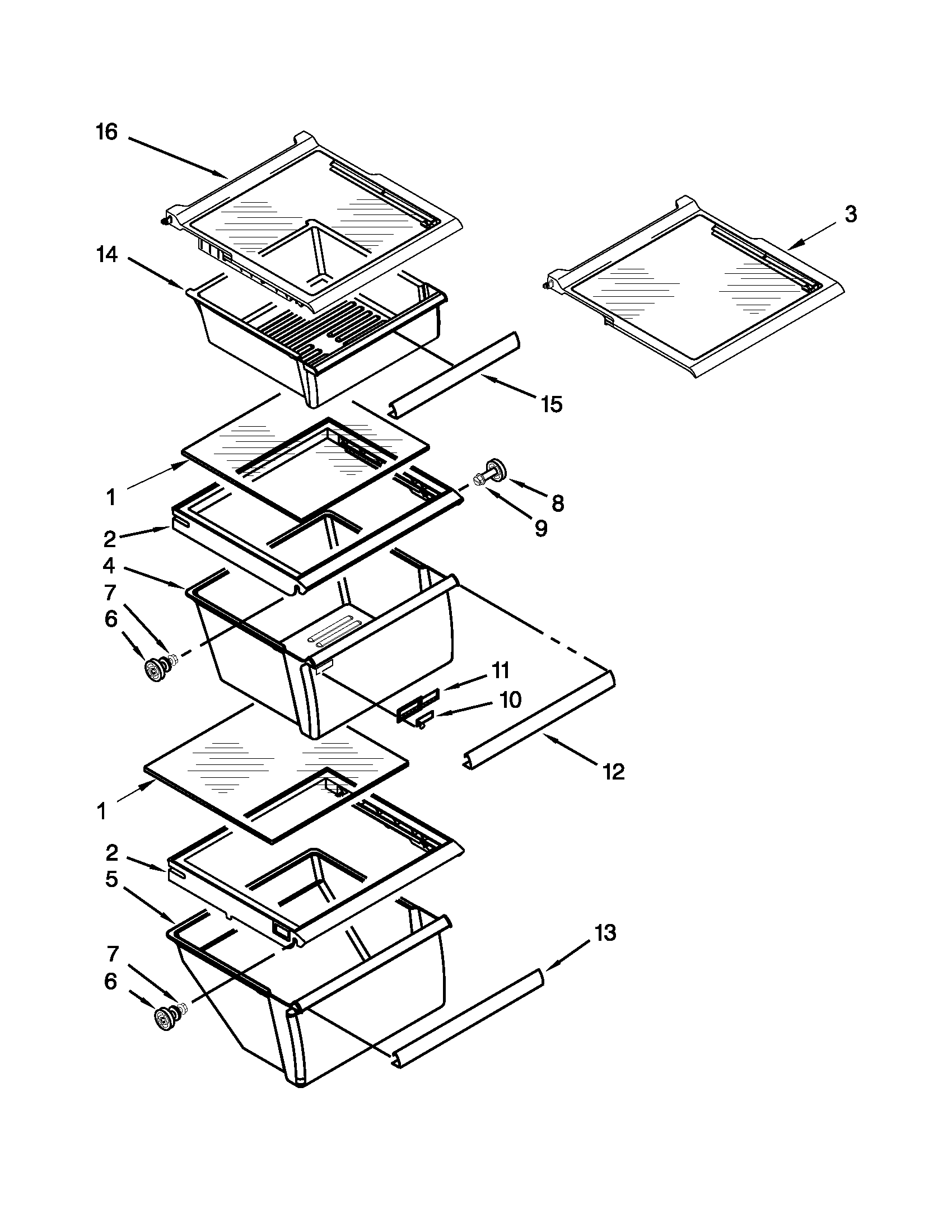 16
3
14
15
1
8
9
2
4
7
6
11
10
12
1
2
5
13
7
6