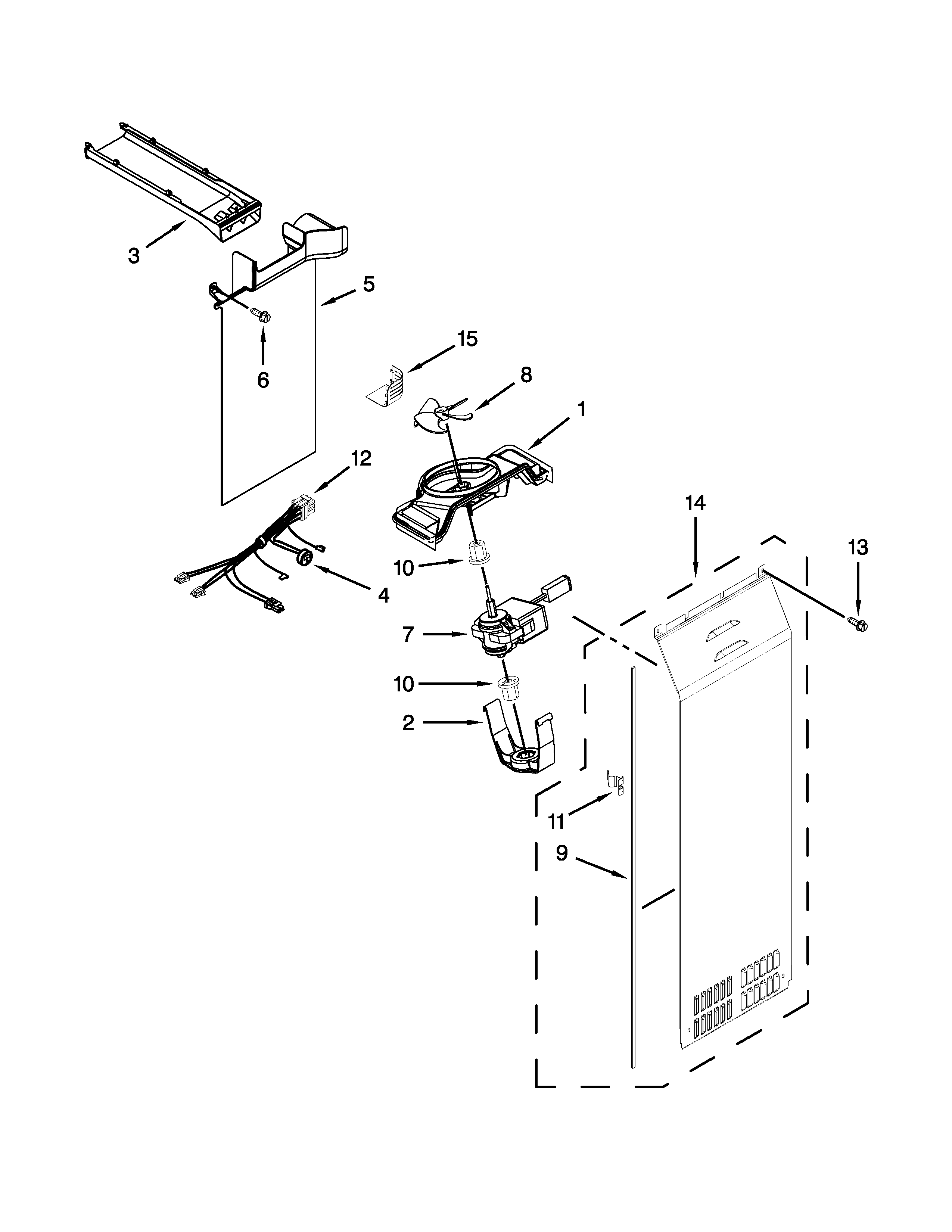 3
5
6
15
8
1
12
14
13
10
4
7
10
2
11
9