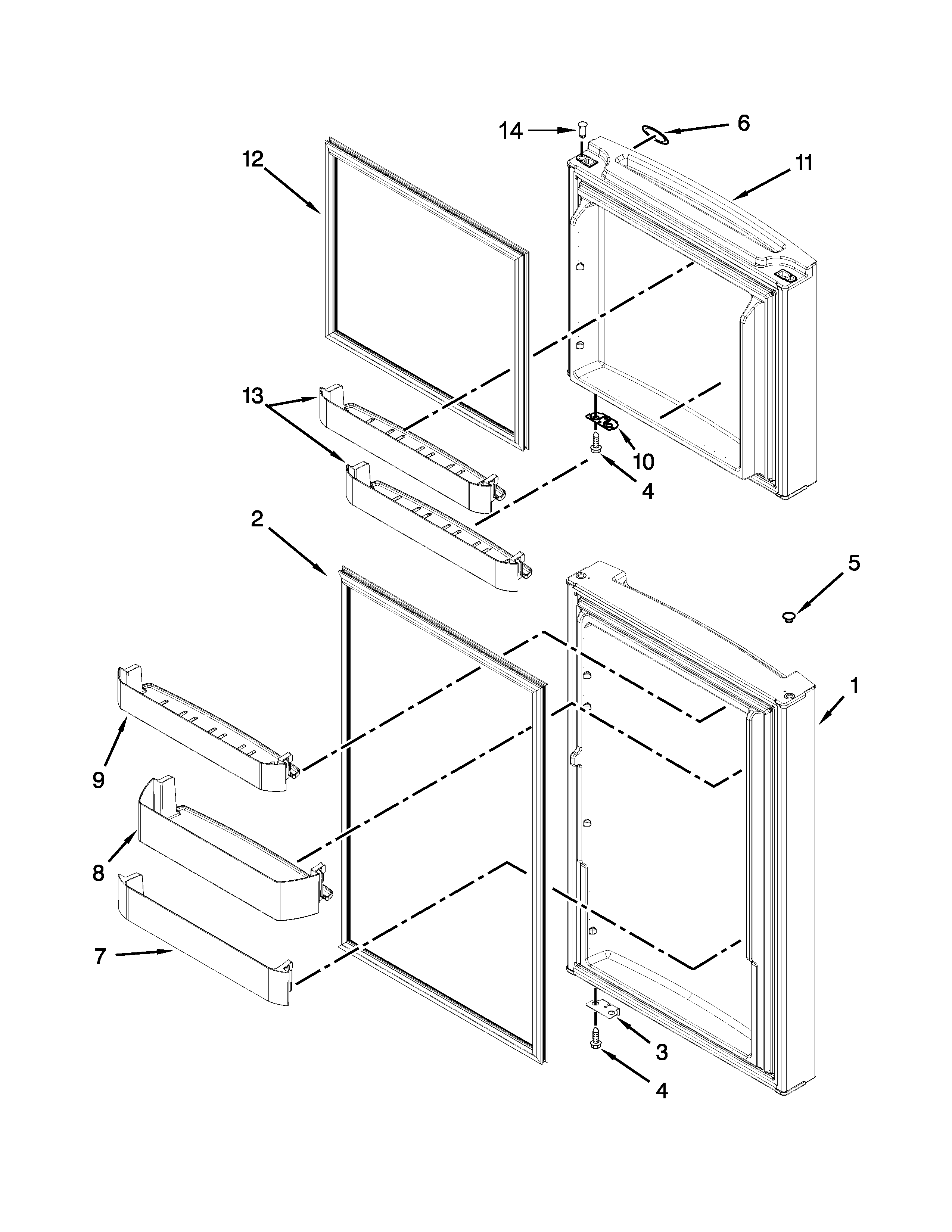 14
6
12
11
13
10
4
2
5
1
9
8
7
3
4