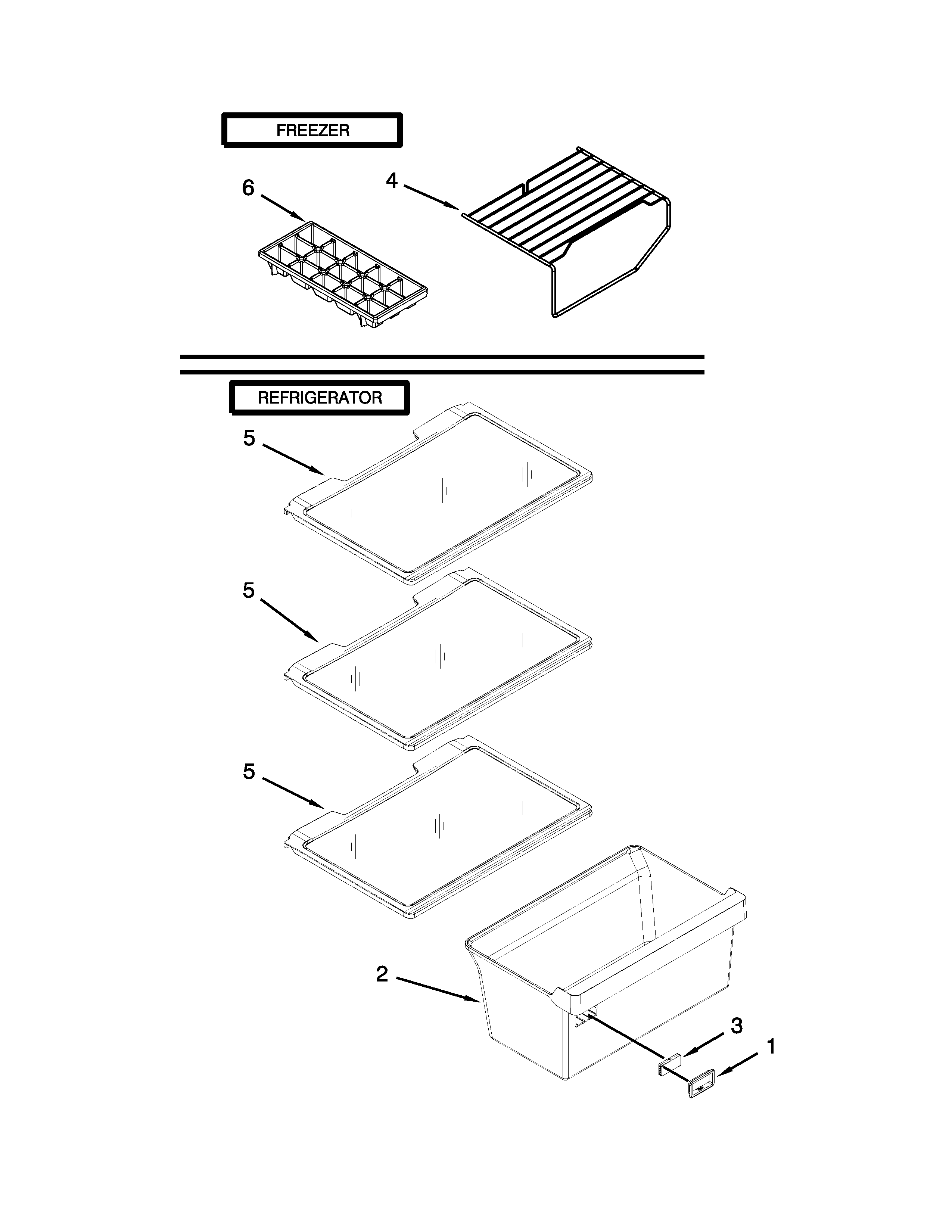 FREEZER

6

4

REFRIGERATOR

5

5

5

2

3

1