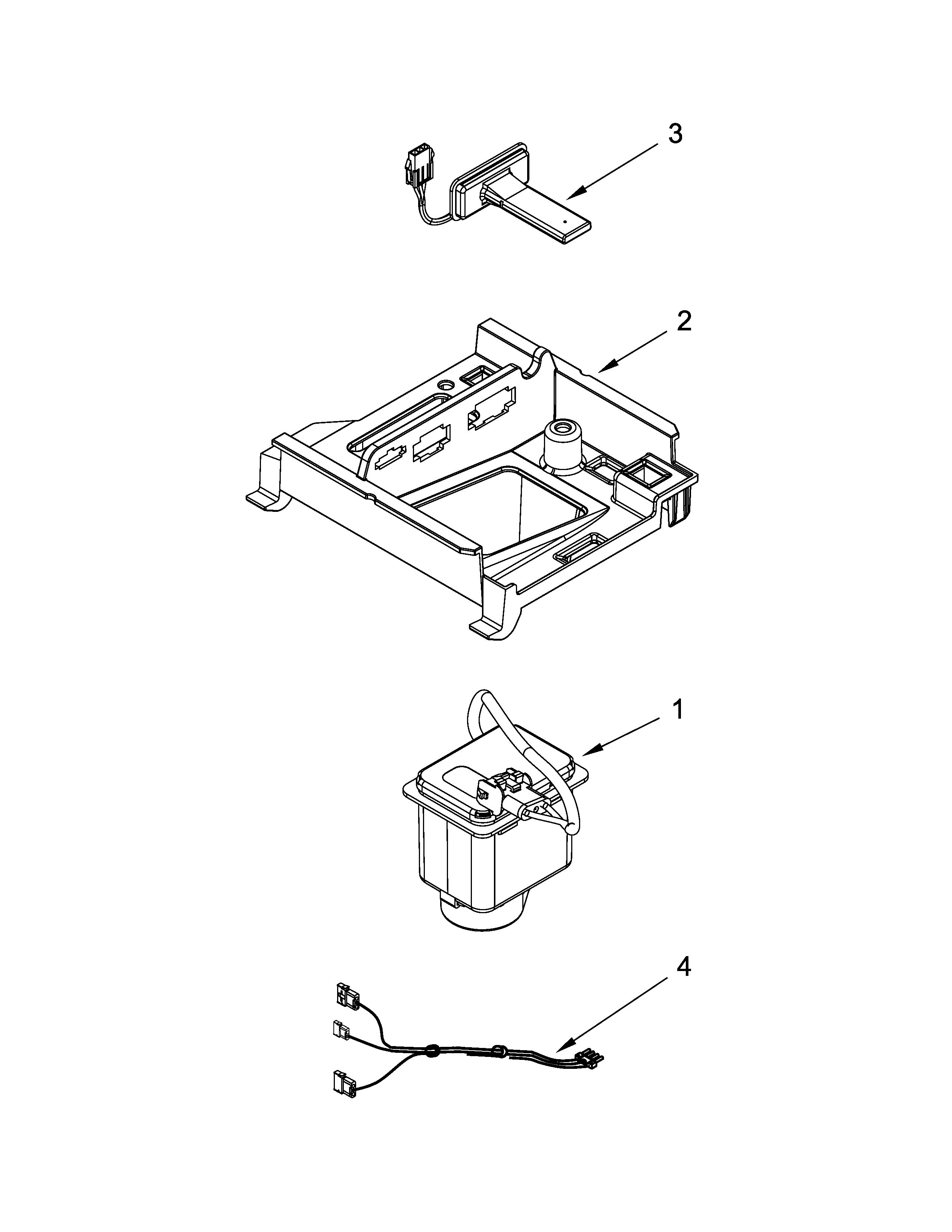 3

2

1

4