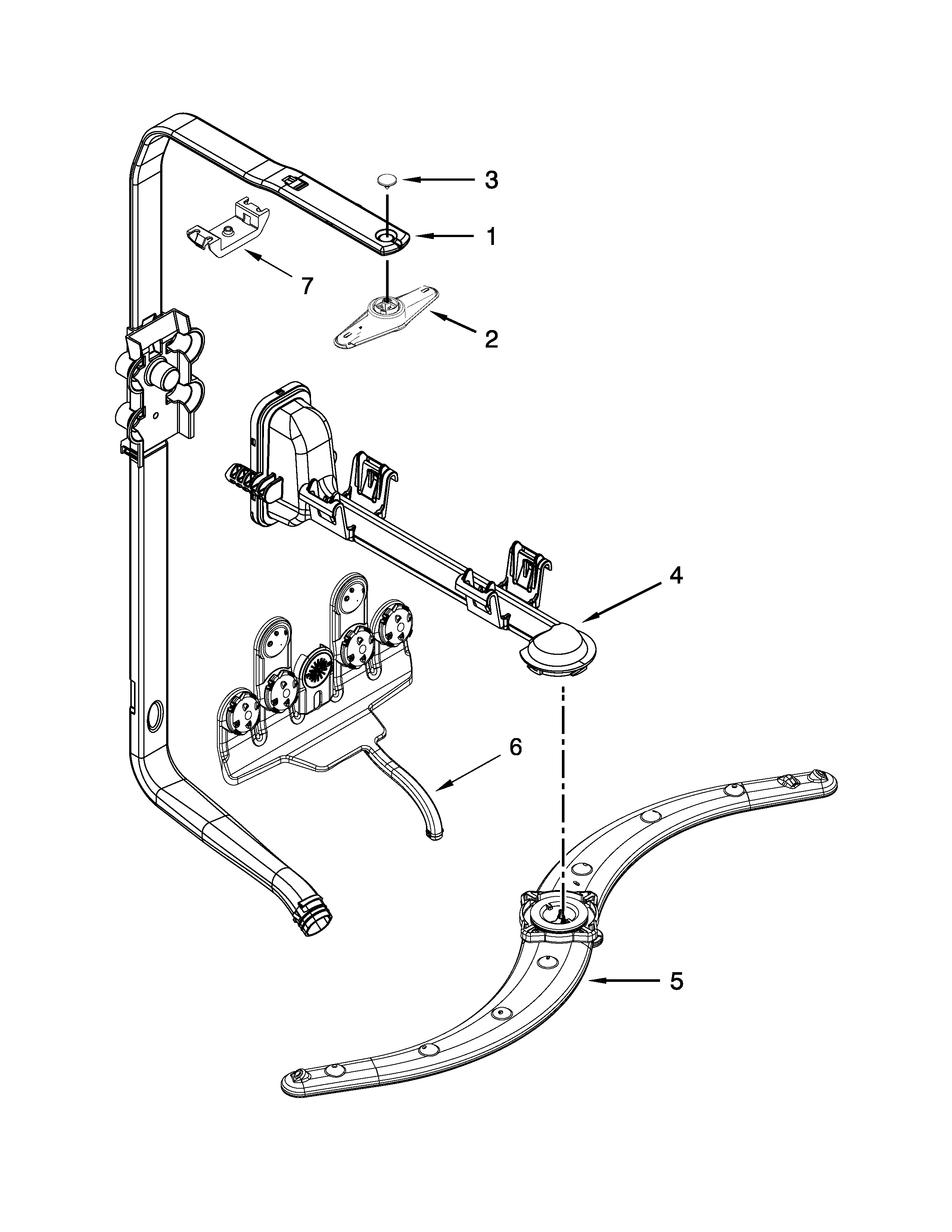 3
1
7
2
4
6
5