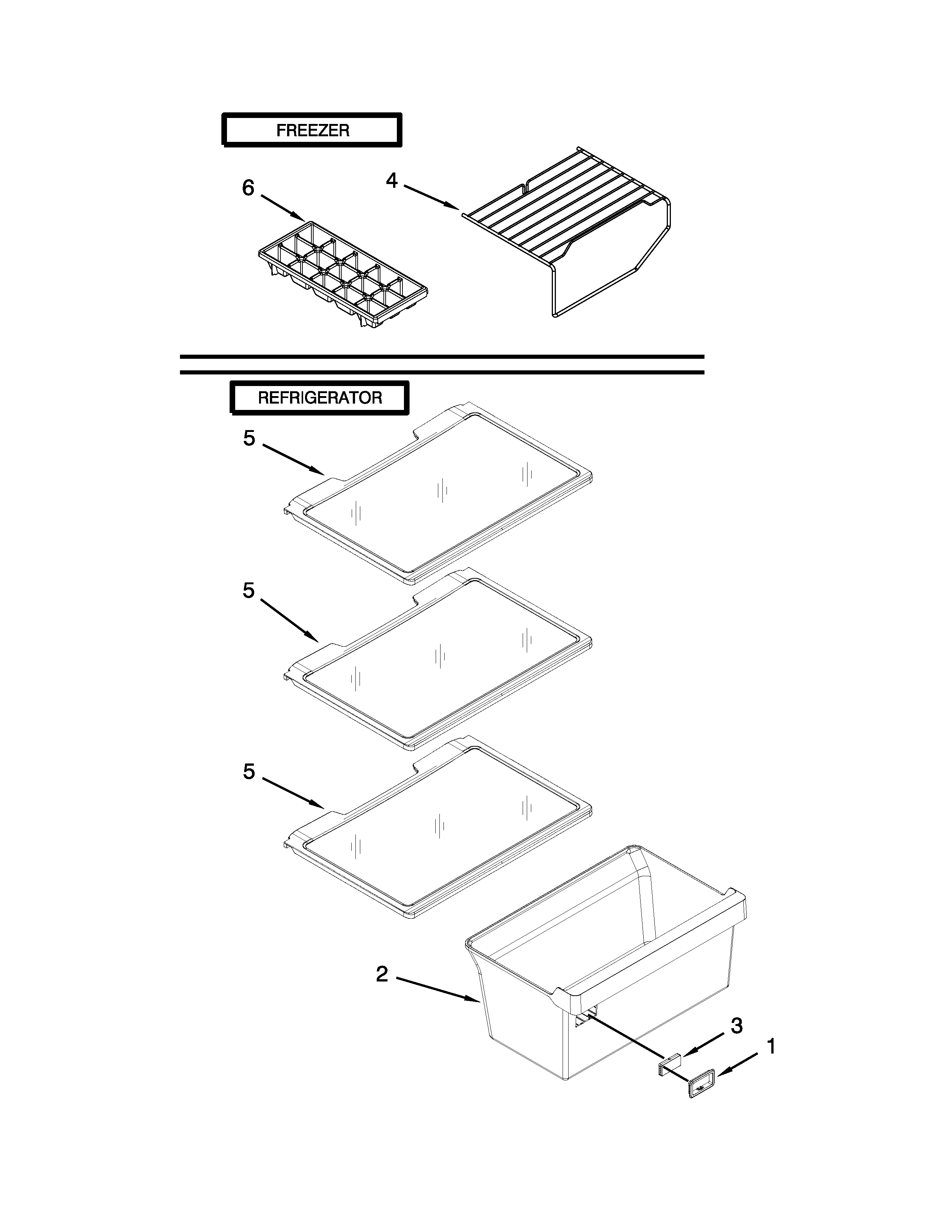 FREEZER

6

4

REFRIGERATOR

5

5

5

2

3

1