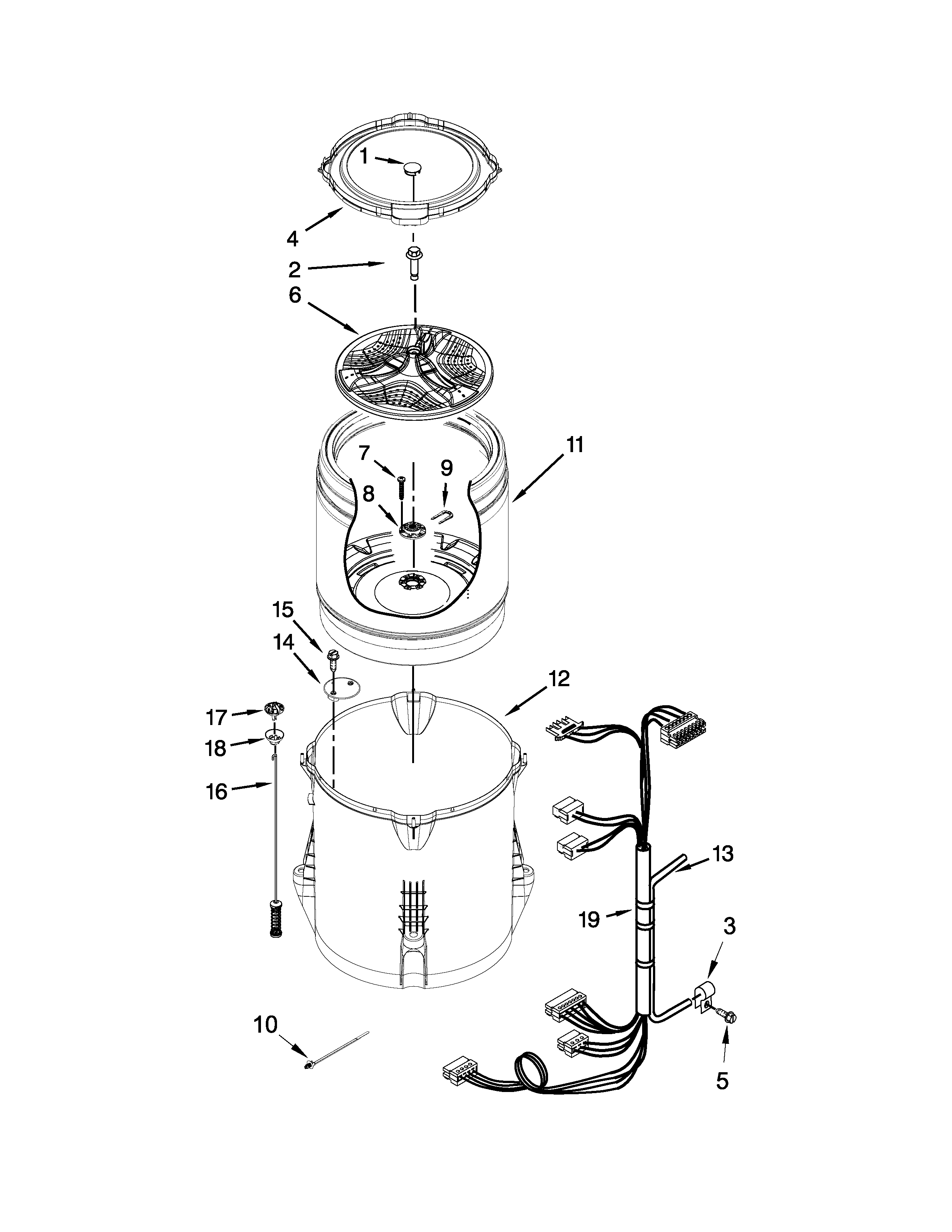 1
4
2
6
7
9
11
8
15
14
12
17
18
16
13
19
3
10
5