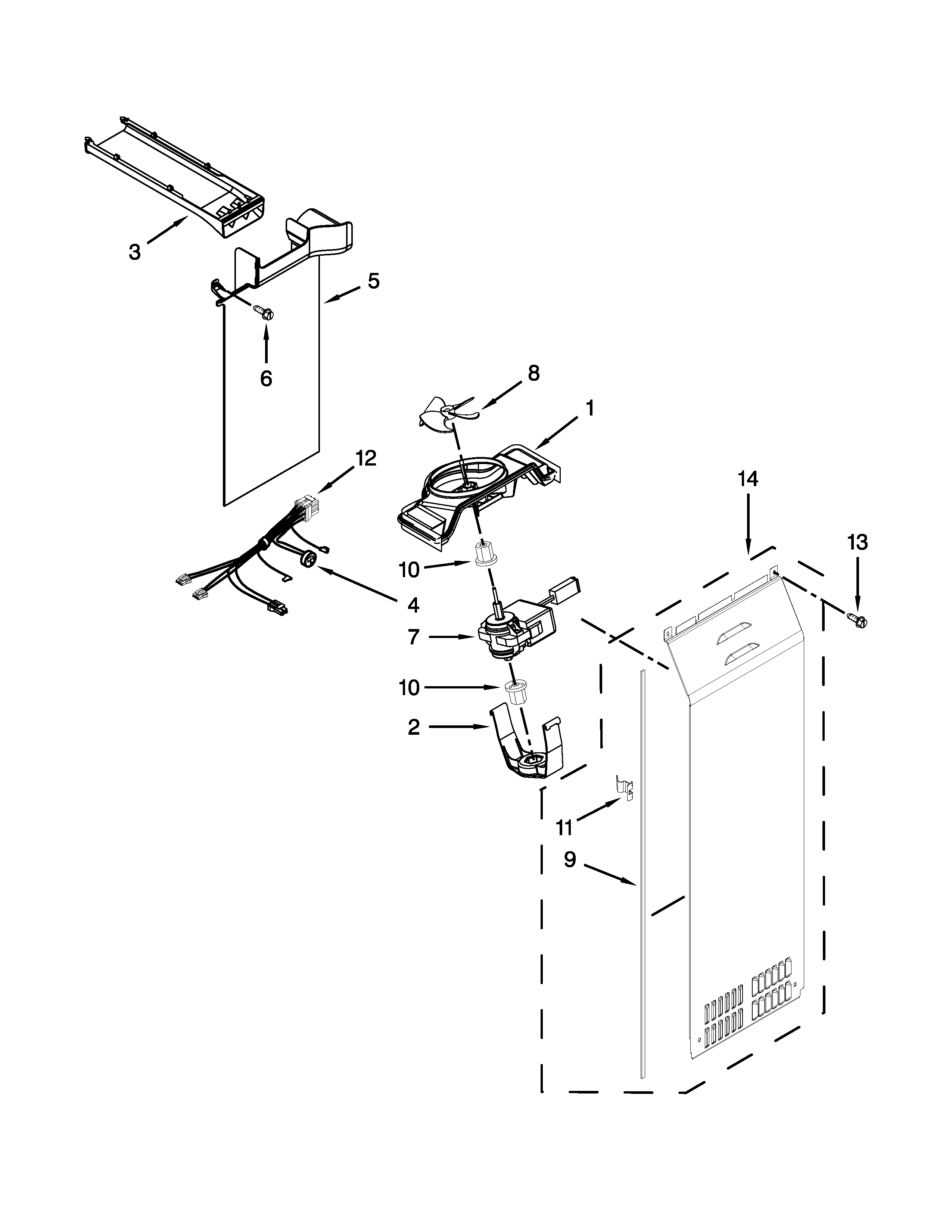 3
5
6
8
1
12
14
13
10
4
7
10
2
11
9