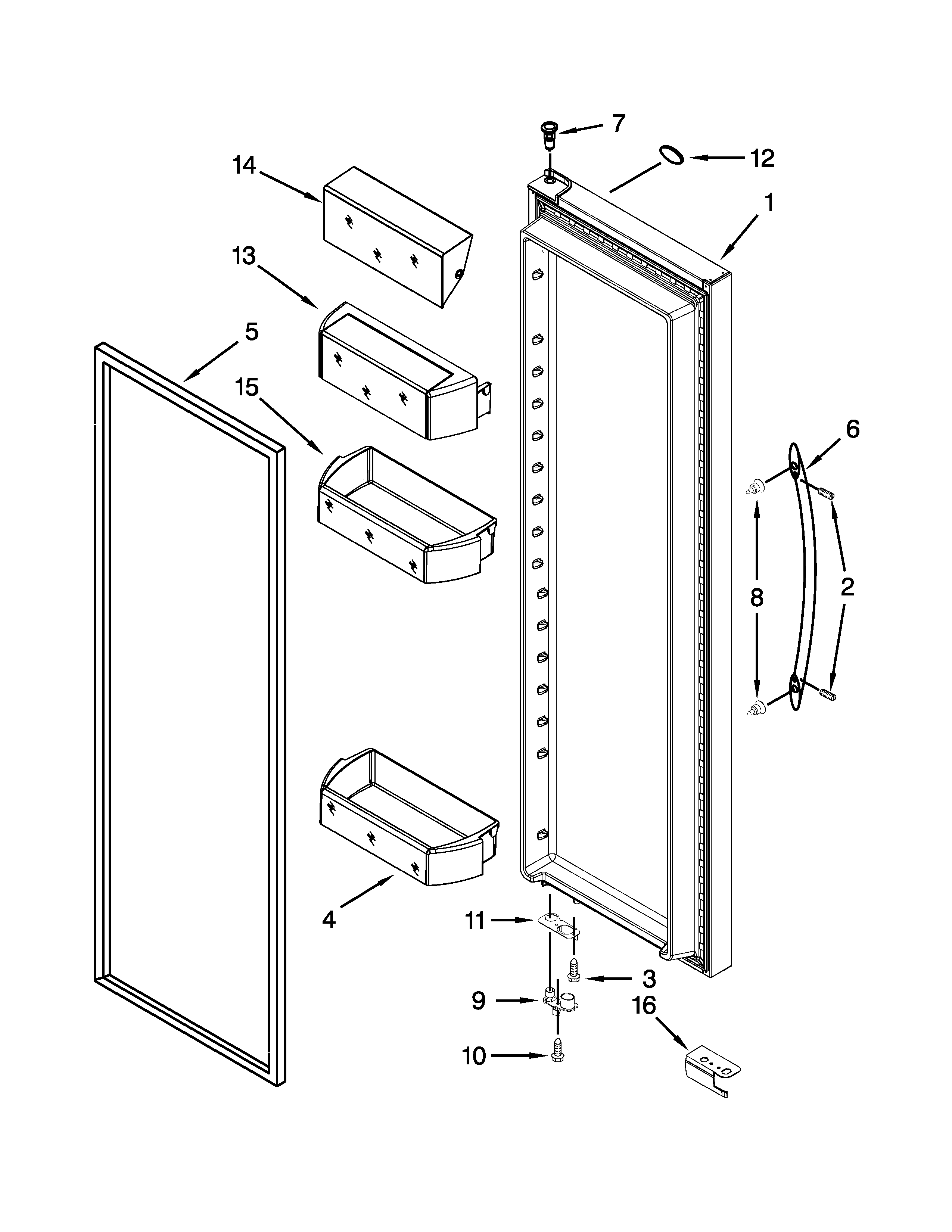 7
12
14
1
13
5
15
6
8
2
4
11
3
9
16
10