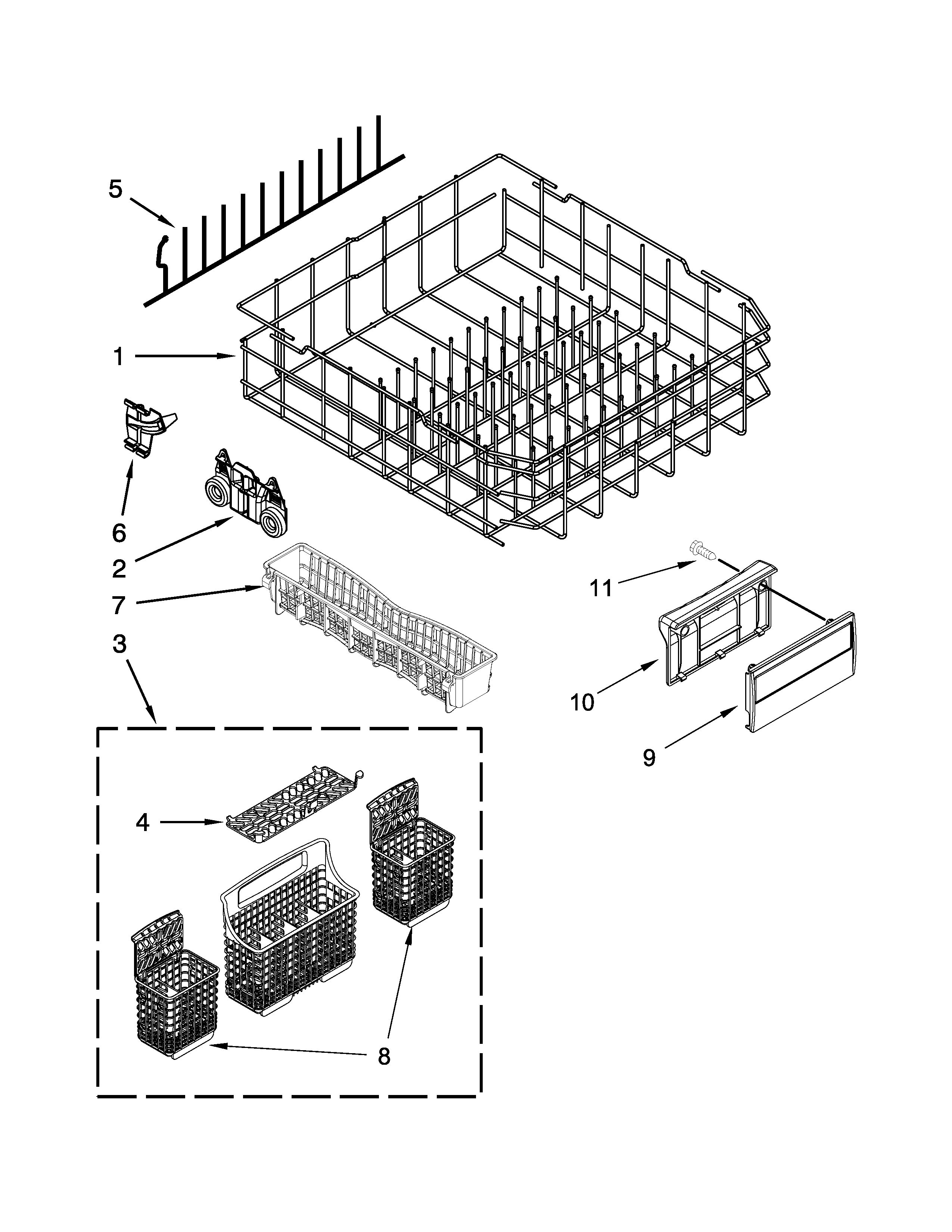 5
1
6
2
7
3
11
10
9
4
8