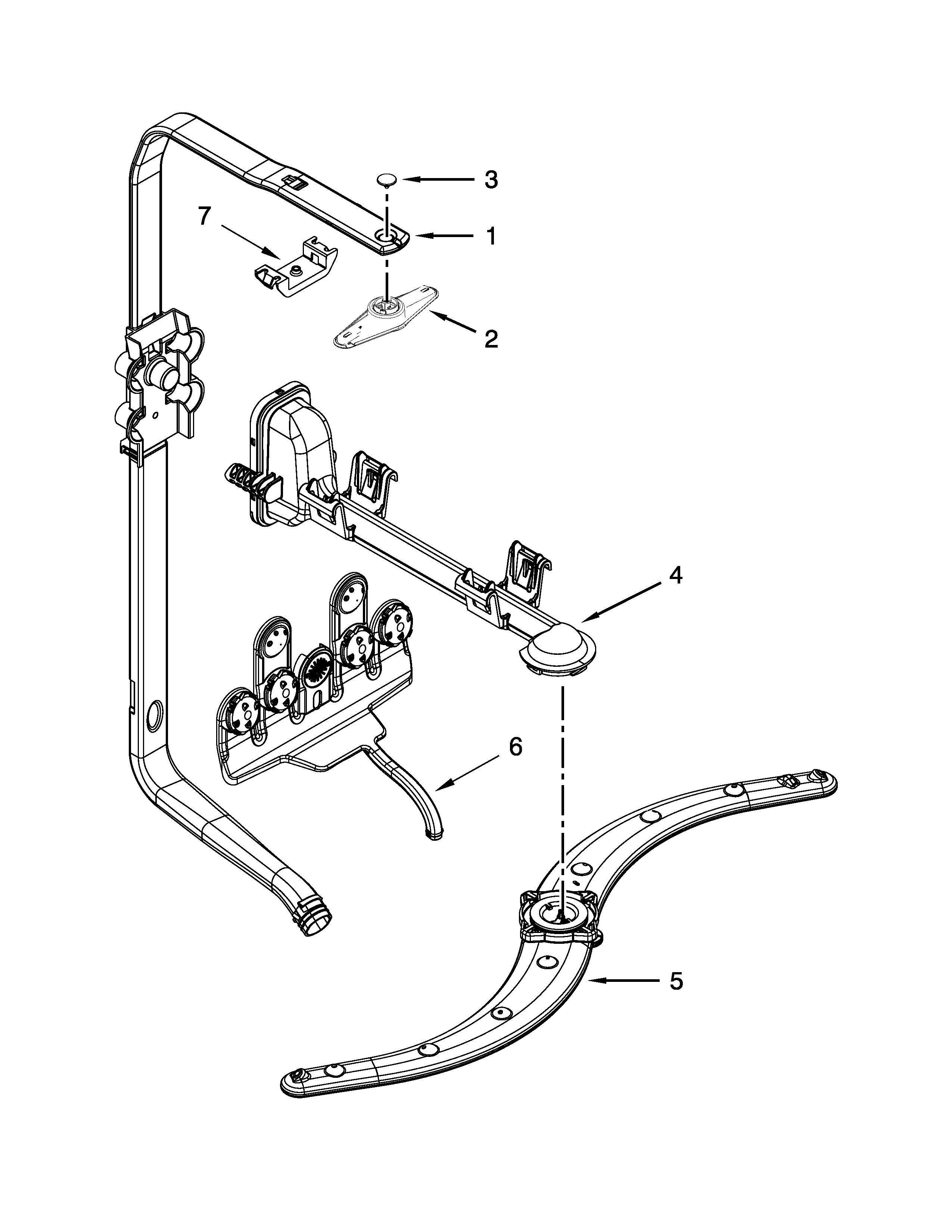 3
7
1
2
4
6
5